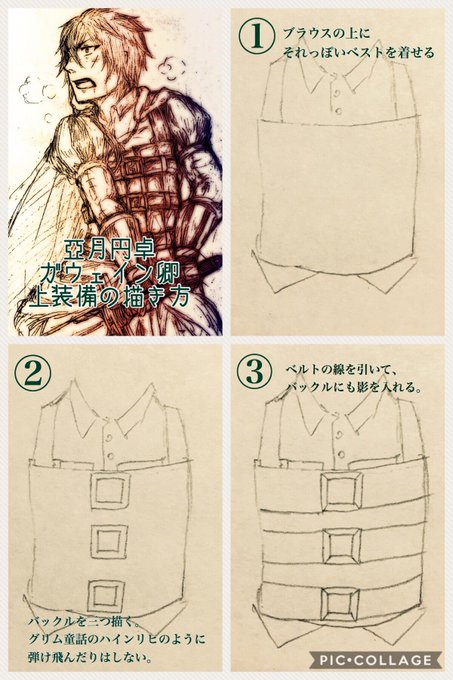 亞月円卓
ガウェイン卿
上装備の描き方

①
ブラウスの上に
それっぽいベストを着せる

②
バックルを三つ描く。
グリム童話のハインリヒのように
弾け飛んだりはしない。

③
ベルトの線を引いて、
バックルにも影を入れる。

PIC•COLLAGE