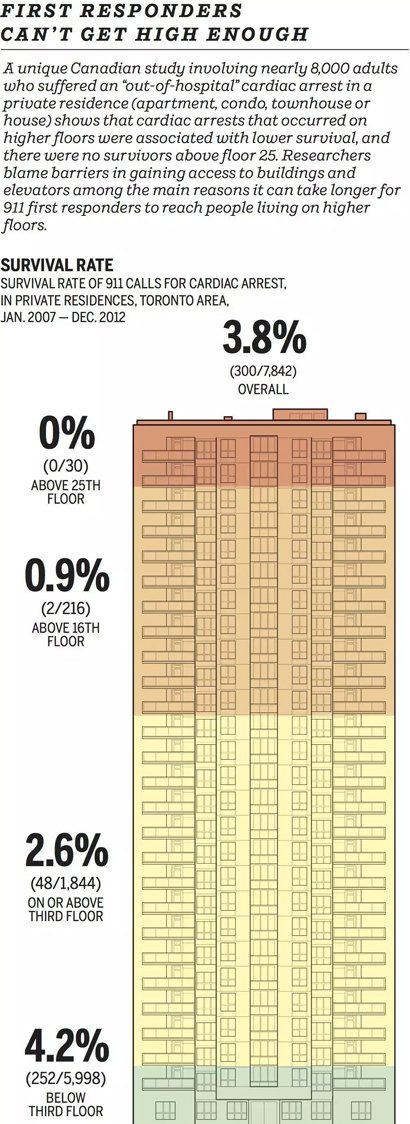 FIRST RESPONDERS CAN'T GET HIGH ENOUGH

A unique Canadian study involving nearly 8,000 adults who suffered an "out-of-hospital" cardiac arrest in a private residence (apartment, condo, townhouse or house) shows that cardiac arrests that occurred on higher floors were associated with lower survival, and there were no survivors above floor 25. Researchers blame barriers in gaining access to buildings and elevators among the main reasons it can take longer for 911 first responders to reach people living on higher floors.

SURVIVAL RATE

SURVIVAL RATE OF 911 CALLS FOR CARDIAC ARREST, IN PRIVATE RESIDENCES, TORONTO AREA, JAN. 2007 — DEC. 2012

3.8%
(300/7,842)
OVERALL

0%
(0/30)
ABOVE 25TH FLOOR

0.9%
(2/216)
ABOVE 16TH FLOOR

2.6%
(48/1,844)
ON OR ABOVE THIRD FLOOR

4.2%
(252/5,998)
BELOW THIRD FLOOR