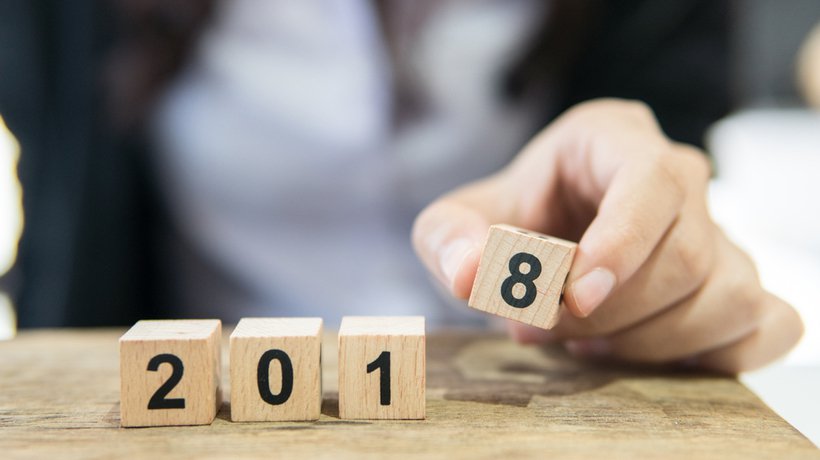 2 0 1 8