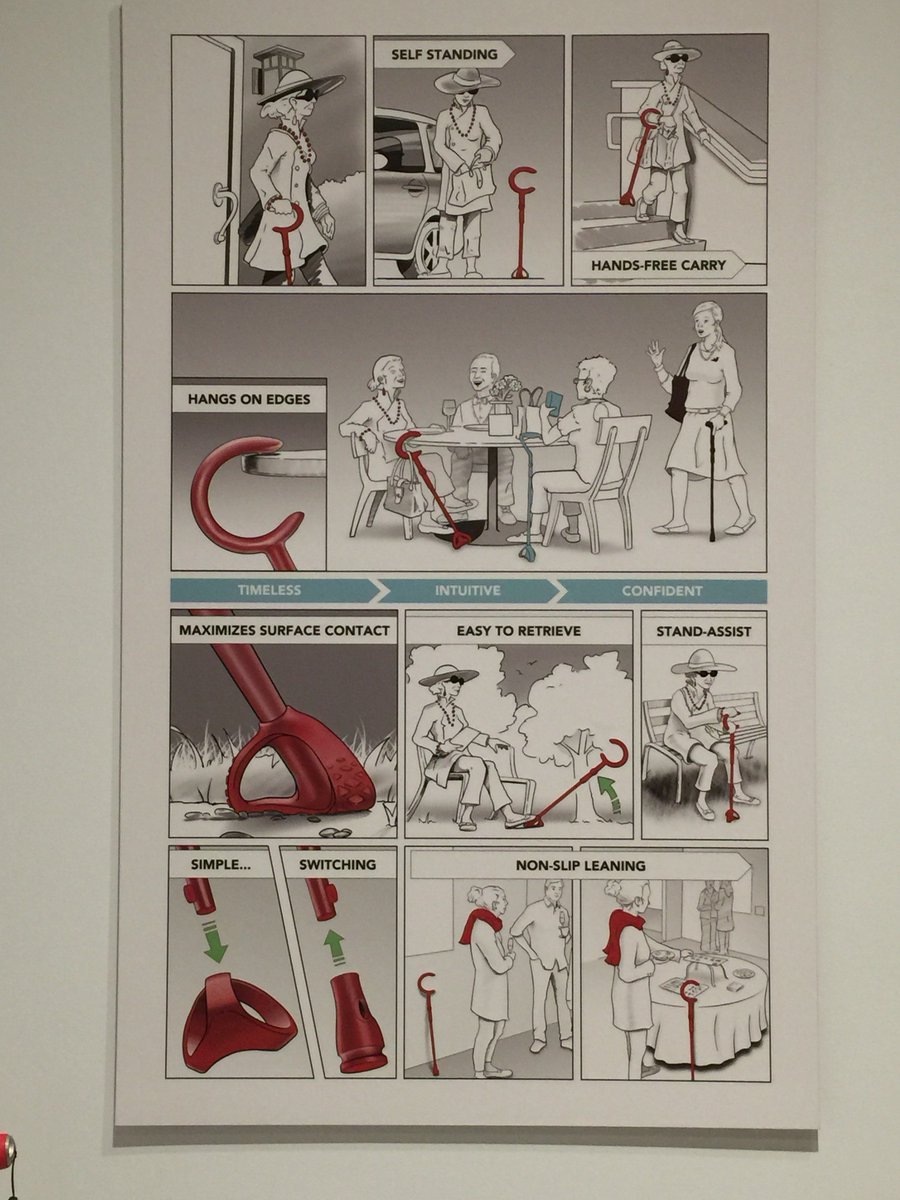 SELF STANDING

HANDS-FREE CARRY

HANGS ON EDGES

TIMELESS

INTUITIVE

CONFIDENT

MAXIMIZES SURFACE CONTACT

EASY TO RETRIEVE

STAND-ASSIST

SIMPLE...

SWITCHING

NON-SLIP LEANING