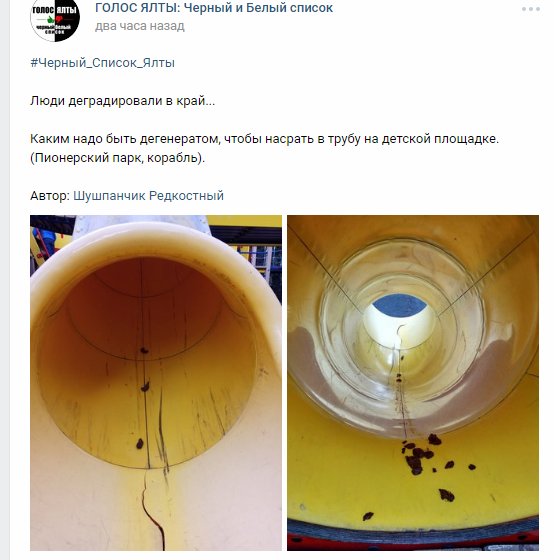 ГОЛОС ЯЛТЫ
черный белый список

ГОЛОС ЯЛТЫ: Черный и Белый список
два часа назад

#Черный_Список_Ялты

Люди деградировали в край...

Каким надо быть дегенератом, чтобы насрать в трубу на детской площадке. (Пионерский парк, корабль).

Автор: Шушпанчик Редкостный