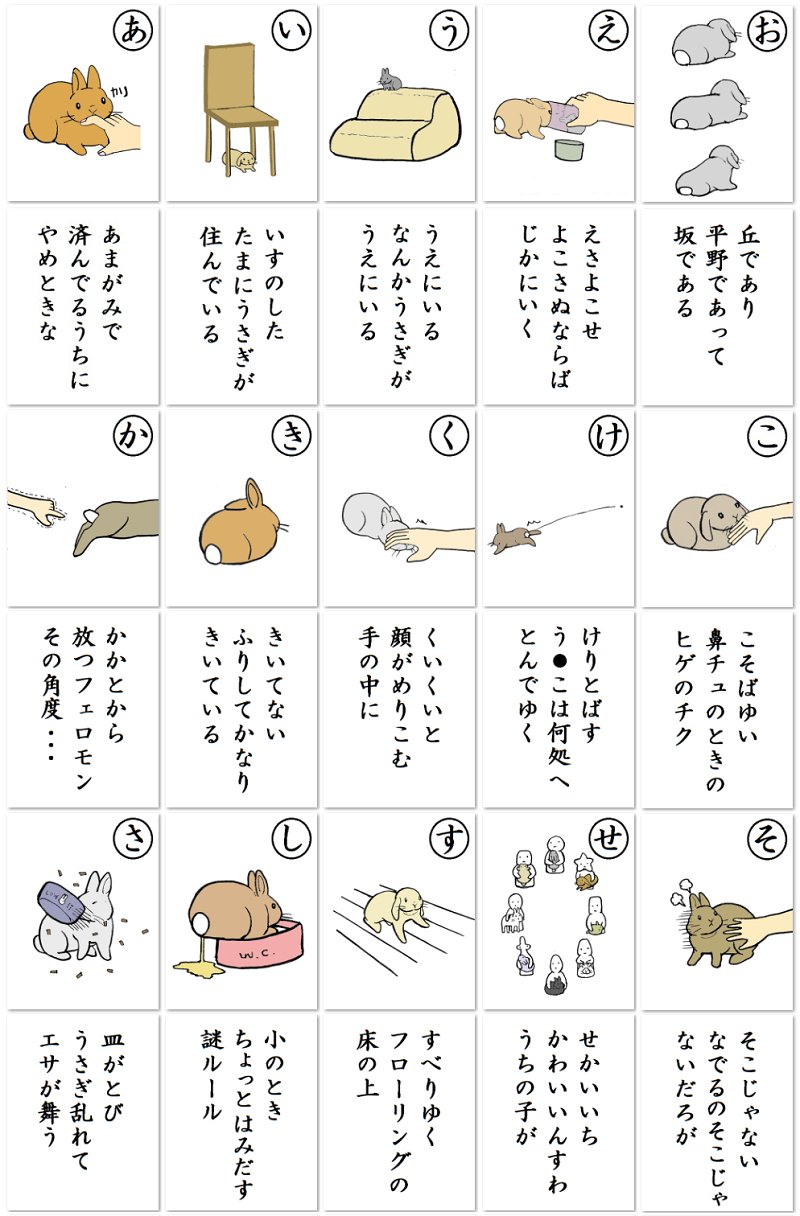 あ
カリ
あまがみで
済んでるうちに
やめときな

い
いすのした
たまにうさぎが
住んでいる

う
うえにいる
なんかうさぎが
うえにいる

え
えさよこせ
よこさぬならば
じかにいく

お
丘であり
平野であって
坂である

か
かかとから
放つフェロモン
その角度・・・

き
きいてない
ふりしてかなり
きいている

く
くいくいと
顔がめりこむ
手の中に

け
けりとばす
う●こは何処へ
とんでゆく

こ
こそばゆい
鼻チュのときの
ヒゲのチク

さ
皿がとび
うさぎ乱れて
エサが舞う

し
W.C.
小のとき
ちょっとはみだす
謎ルール

す
すべりゆく
フローリングの
床の上

せ
せかいいち
かわいいんすわ
うちの子が

そ
そこじゃない
なでるのそこじゃ
ないだろが