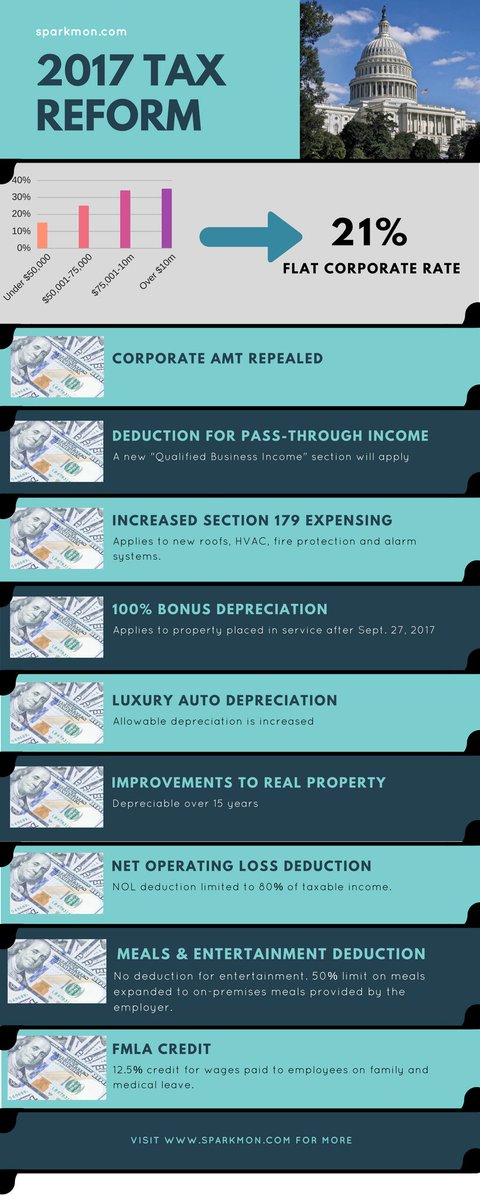 sparkmon.com

2017 TAX REFORM

40%
30%
20%
10%
0%
Under $50,000
$50,001-75,000
$75,001-10m
Over $10m

21%
FLAT CORPORATE RATE

CORPORATE AMT REPEALED

DEDUCTION FOR PASS-THROUGH INCOME
A new "Qualified Business Income" section will apply

INCREASED SECTION 179 EXPENSING
Applies to new roofs, HVAC, fire protection and alarm systems.

100% BONUS DEPRECIATION
Applies to property placed in service after Sept. 27, 2017

LUXURY AUTO DEPRECIATION
Allowable depreciation is increased

IMPROVEMENTS TO REAL PROPERTY
Depreciable over 15 years

NET OPERATING LOSS DEDUCTION
NOL deduction limited to 80% of taxable income.

MEALS & ENTERTAINMENT DEDUCTION
No deduction for entertainment. 50% limit on meals expanded to on-premises meals provided by the employer.

FMLA CREDIT
12.5% credit for wages paid to employees on family and medical leave.

VISIT WWW.SPARKMON.COM FOR MORE