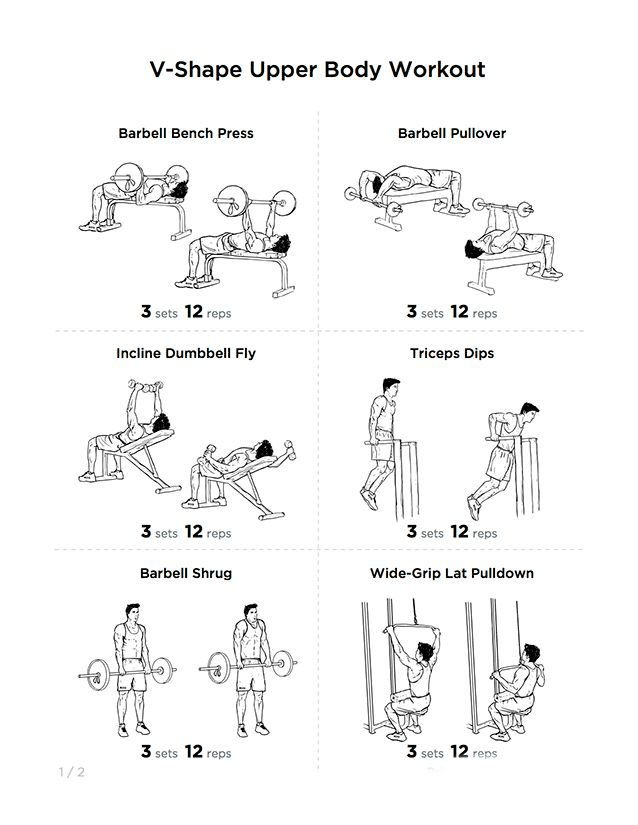 V-Shape Upper Body Workout

Barbell Bench Press

3 sets 12 reps

Barbell Pullover

3 sets 12 reps

Incline Dumbbell Fly

3 sets 12 reps

Triceps Dips

3 sets 12 reps

Barbell Shrug

3 sets 12 reps

Wide-Grip Lat Pulldown

3 sets 12 reps

1 / 2