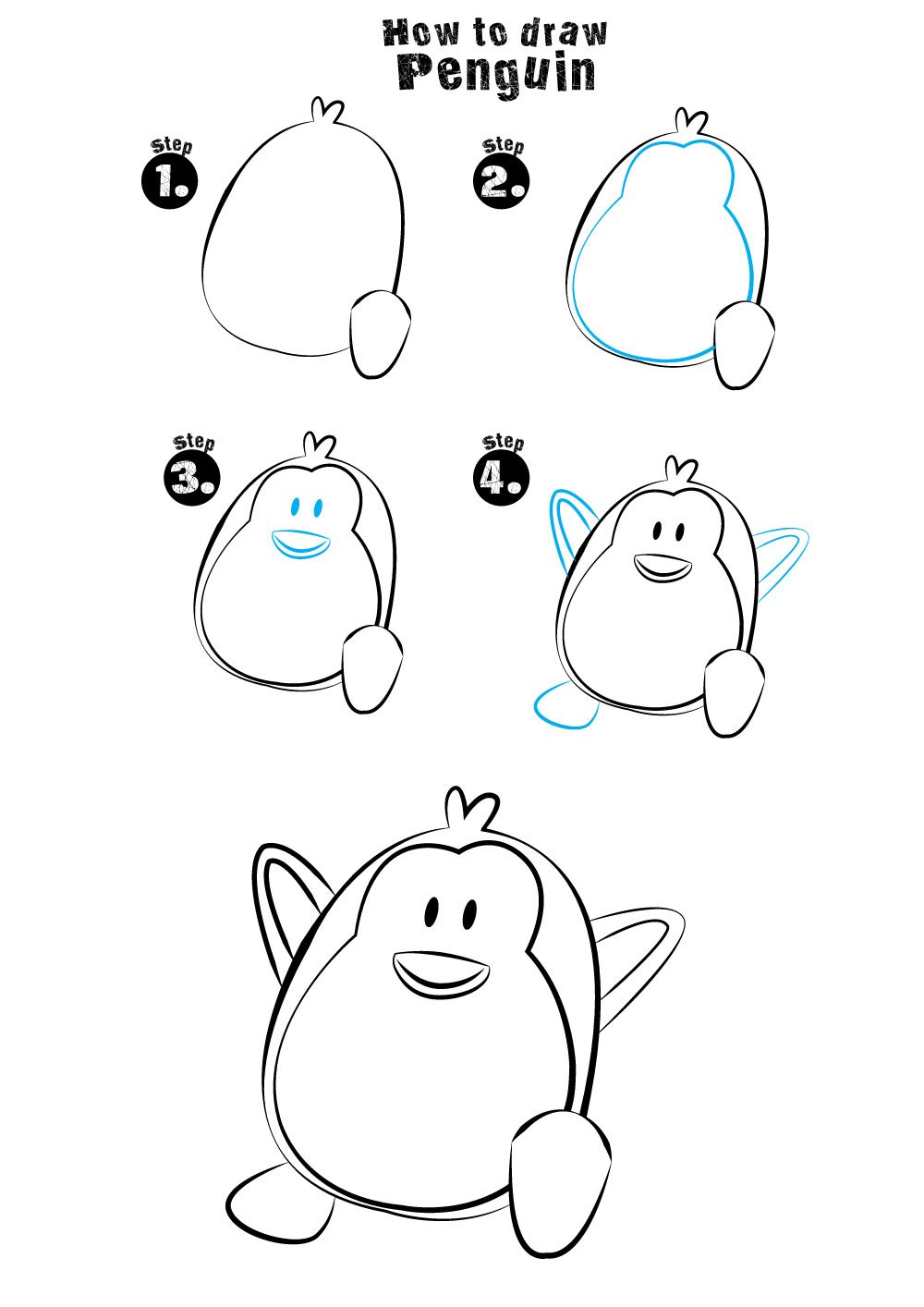 How to draw
Penguin

Step
1.

Step
2.

Step
3.

Step
4.