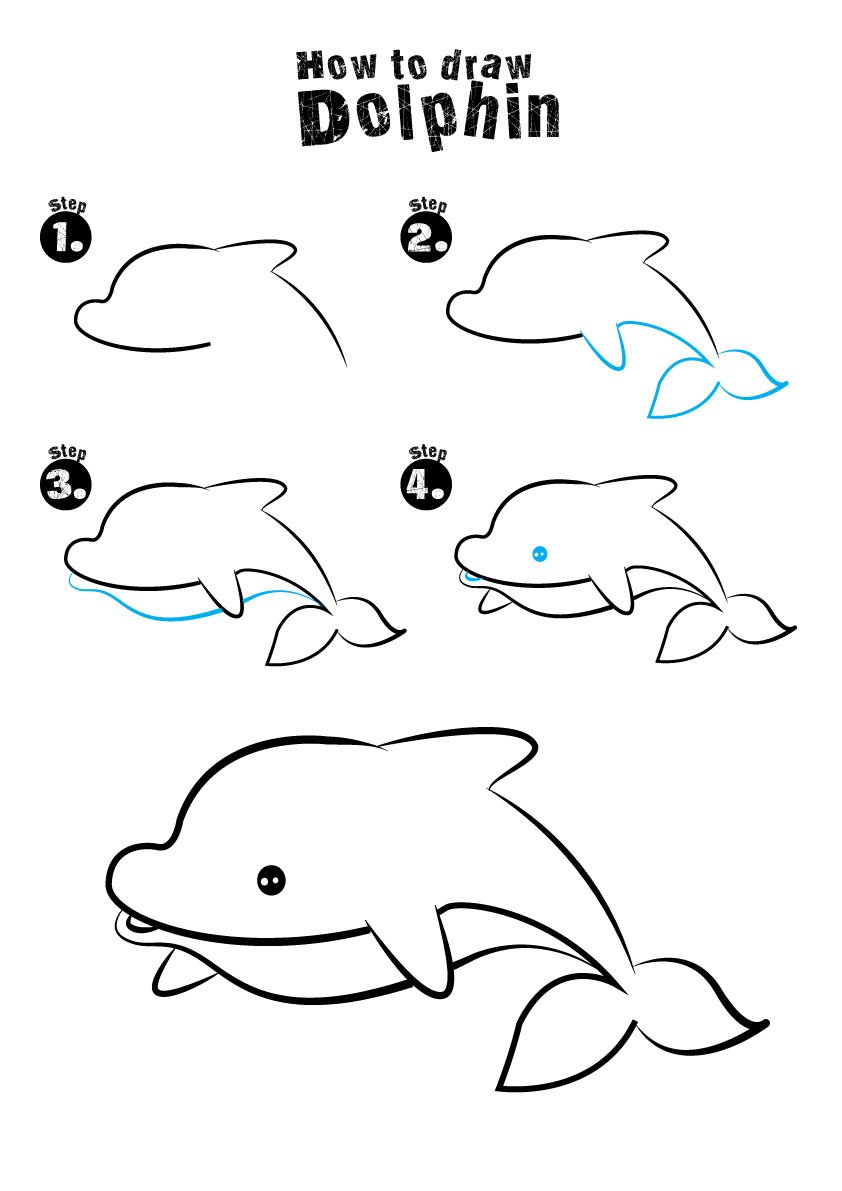 How to draw
Dolphin

Step
1.

Step
2.

Step
3.

Step
4.