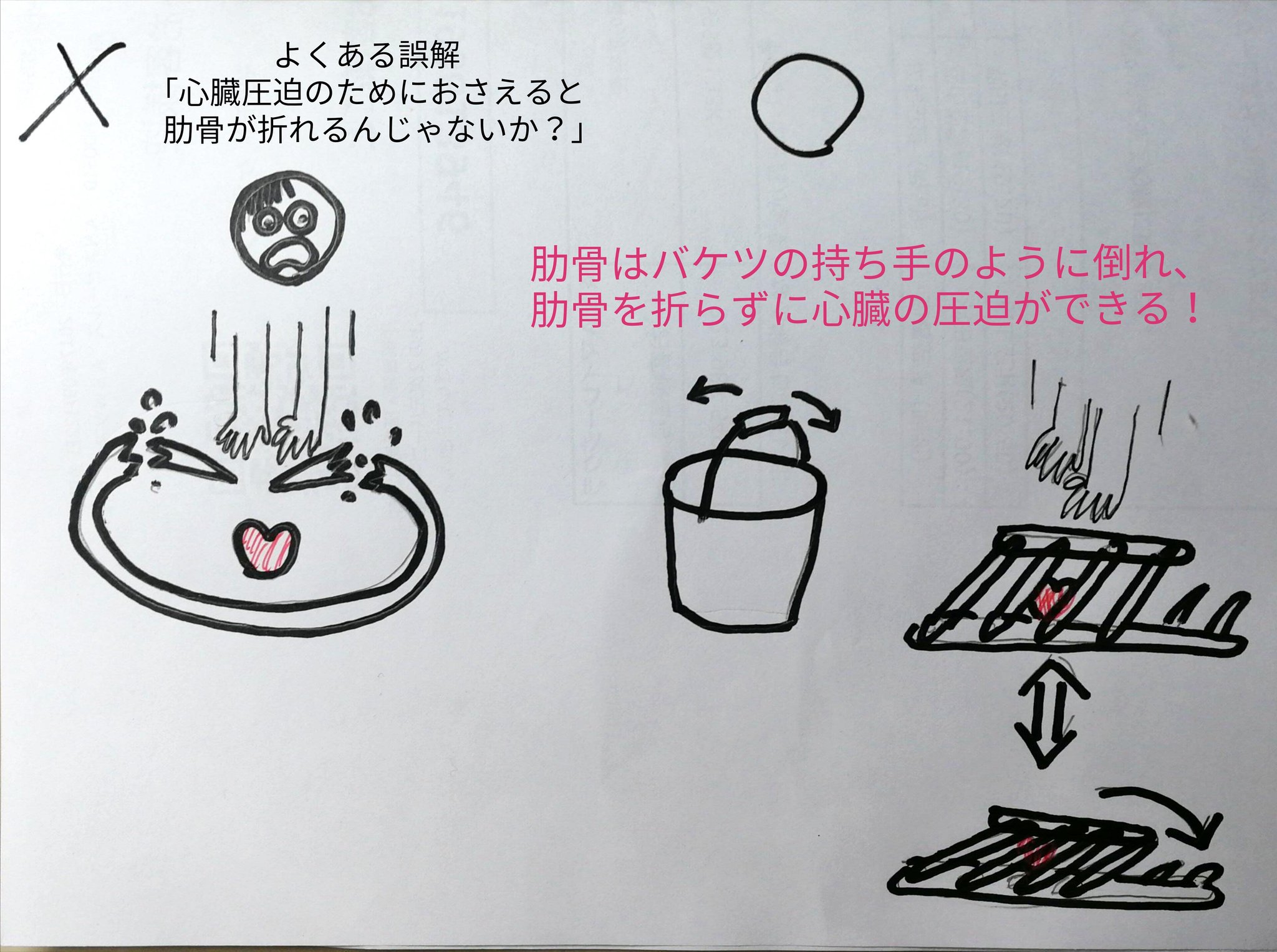 ×

よくある誤解
「心臓圧迫のためにおさえると
肋骨が折れるんじゃないか？」

○

肋骨はバケツの持ち手のように倒れ、
肋骨を折らずに心臓の圧迫ができる！