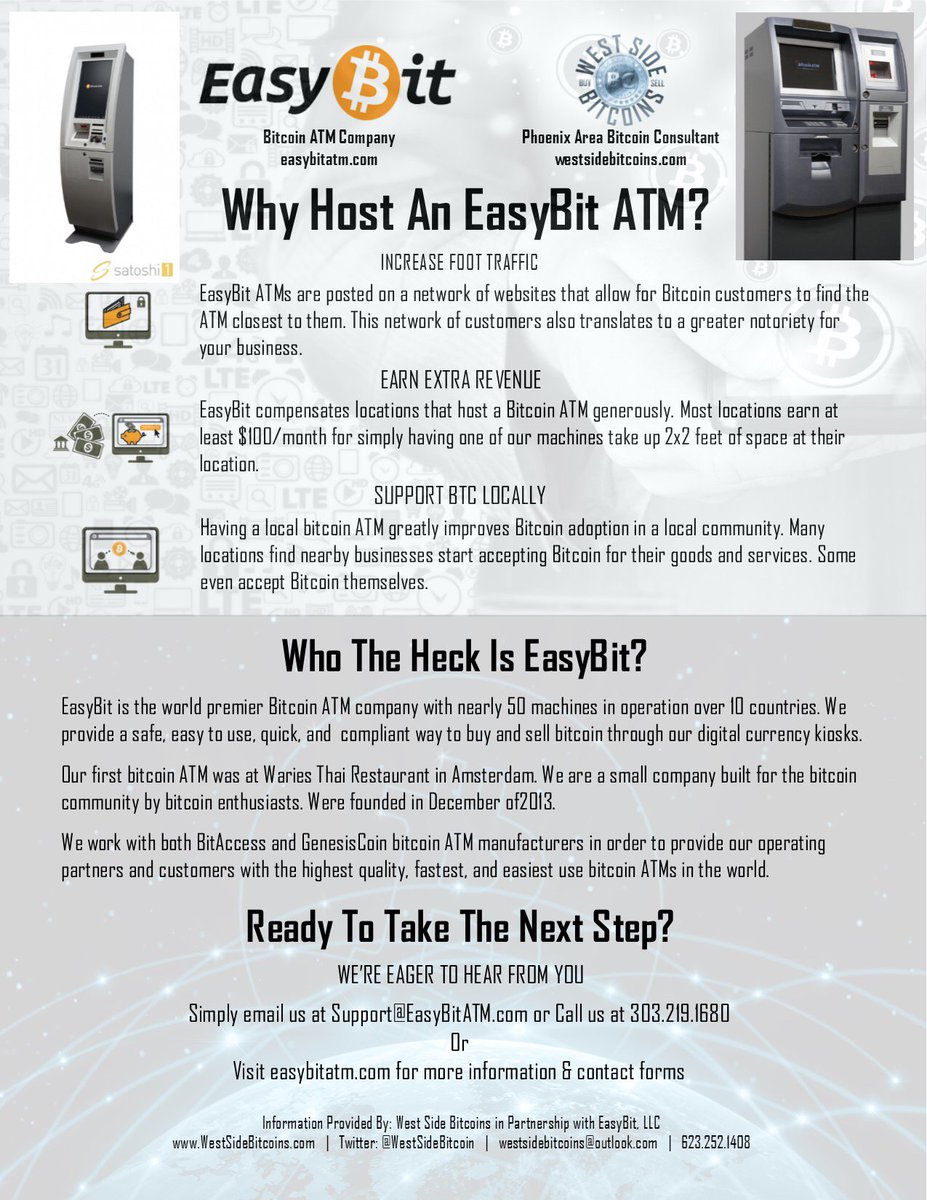 satoshi1

EasyBit

Bitcoin ATM Company
easybitatm.com

WEST SIDE BITCOINS
BUY SELL

Phoenix Area Bitcoin Consultant
westsidebitcoins.com

Why Host An EasyBit ATM?

INCREASE FOOT TRAFFIC

EasyBit ATMs are posted on a network of websites that allow for Bitcoin customers to find the ATM closest to them. This network of customers also translates to a greater notoriety for your business.

EARN EXTRA REVENUE

EasyBit compensates locations that host a Bitcoin ATM generously. Most locations earn at least $100/month for simply having one of our machines take up 2x2 feet of space at their location.

SUPPORT BTC LOCALLY

Having a local bitcoin ATM greatly improves Bitcoin adoption in a local community. Many locations find nearby businesses start accepting Bitcoin for their goods and services. Some even accept Bitcoin themselves.

Who The Heck Is EasyBit?

EasyBit is the world premier Bitcoin ATM company with nearly 50 machines in operation over 10 countries. We provide a safe, easy to use, quick, and compliant way to buy and sell bitcoin through our digital currency kiosks.

Our first bitcoin ATM was at Waries Thai Restaurant in Amsterdam. We are a small company built for the bitcoin community by bitcoin enthusiasts. Were founded in December of2013.

We work with both BitAccess and GenesisCoin bitcoin ATM manufacturers in order to provide our operating partners and customers with the highest quality, fastest, and easiest use bitcoin ATMs in the world.

Ready To Take The Next Step?

WE'RE EAGER TO HEAR FROM YOU

Simply email us at Support@EasyBitATM.com or Call us at 303.219.1680
Or
Visit easybitatm.com for more information & contact forms

Information Provided By: West Side Bitcoins in Partnership with EasyBit, LLC
www.WestSideBitcoins.com | Twitter: @WestSideBitcoin | westsidebitcoins@outlook.com | 623.252.1408