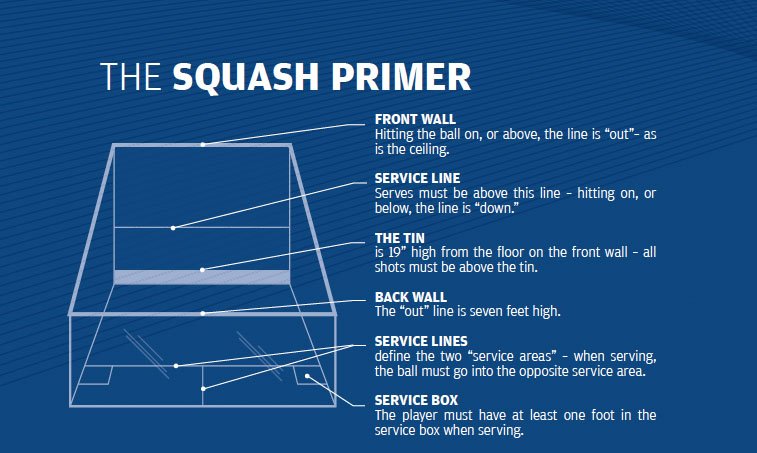 THE SQUASH PRIMER

FRONT WALL
Hitting the ball on, or above, the line is “out”- as is the ceiling.

SERVICE LINE
Serves must be above this line – hitting on, or below, the line is “down.”

THE TIN
is 19” high from the floor on the front wall – all shots must be above the tin.

BACK WALL
The “out” line is seven feet high.

SERVICE LINES
define the two “service areas” – when serving, the ball must go into the opposite service area.

SERVICE BOX
The player must have at least one foot in the service box when serving.