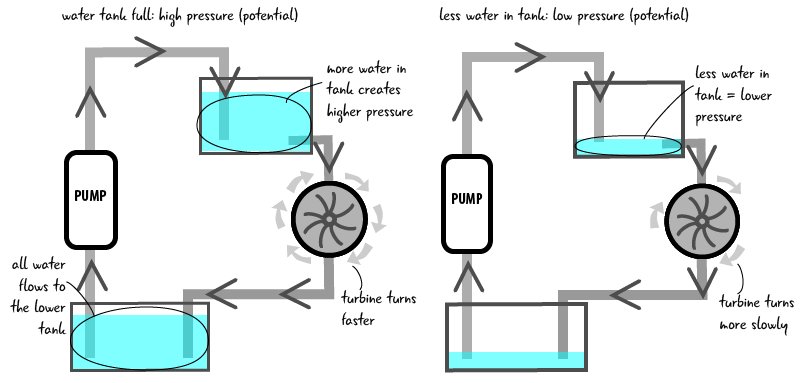 water tank full: high pressure (potential)

more water in tank creates higher pressure

PUMP

all water flows to the lower tank

turbine turns faster

less water in tank: low pressure (potential)

less water in tank = lower pressure

PUMP

turbine turns more slowly