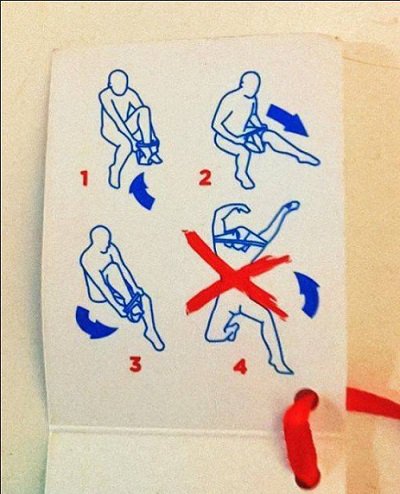 1
2
3
4