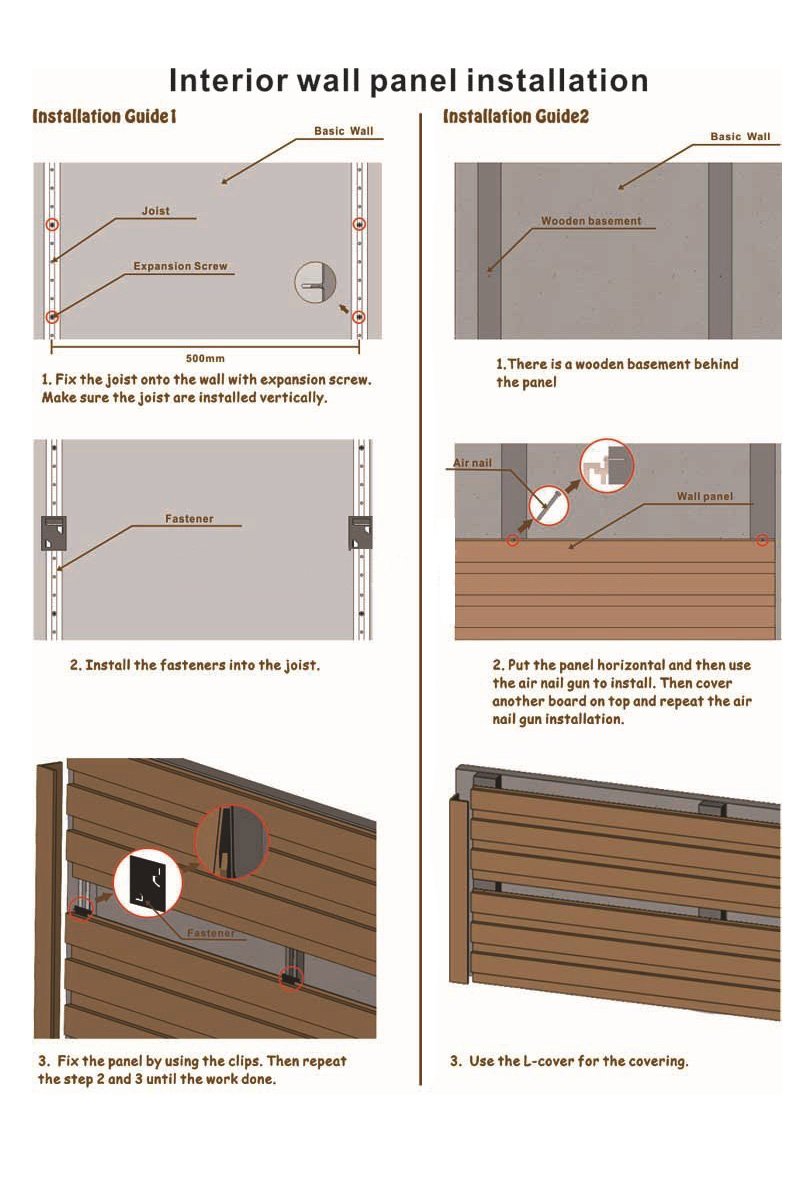 Interior wall panel installation

Installation Guide1

Basic Wall

Joist

Expansion Screw

500mm

1. Fix the joist onto the wall with expansion screw. Make sure the joist are installed vertically.

Fastener

2. Install the fasteners into the joist.

Fastener

3. Fix the panel by using the clips. Then repeat the step 2 and 3 until the work done.

Installation Guide2

Basic Wall

Wooden basement

1.There is a wooden basement behind the panel

Air nail

Wall panel

2. Put the panel horizontal and then use the air nail gun to install. Then cover another board on top and repeat the air nail gun installation.

3. Use the L-cover for the covering.