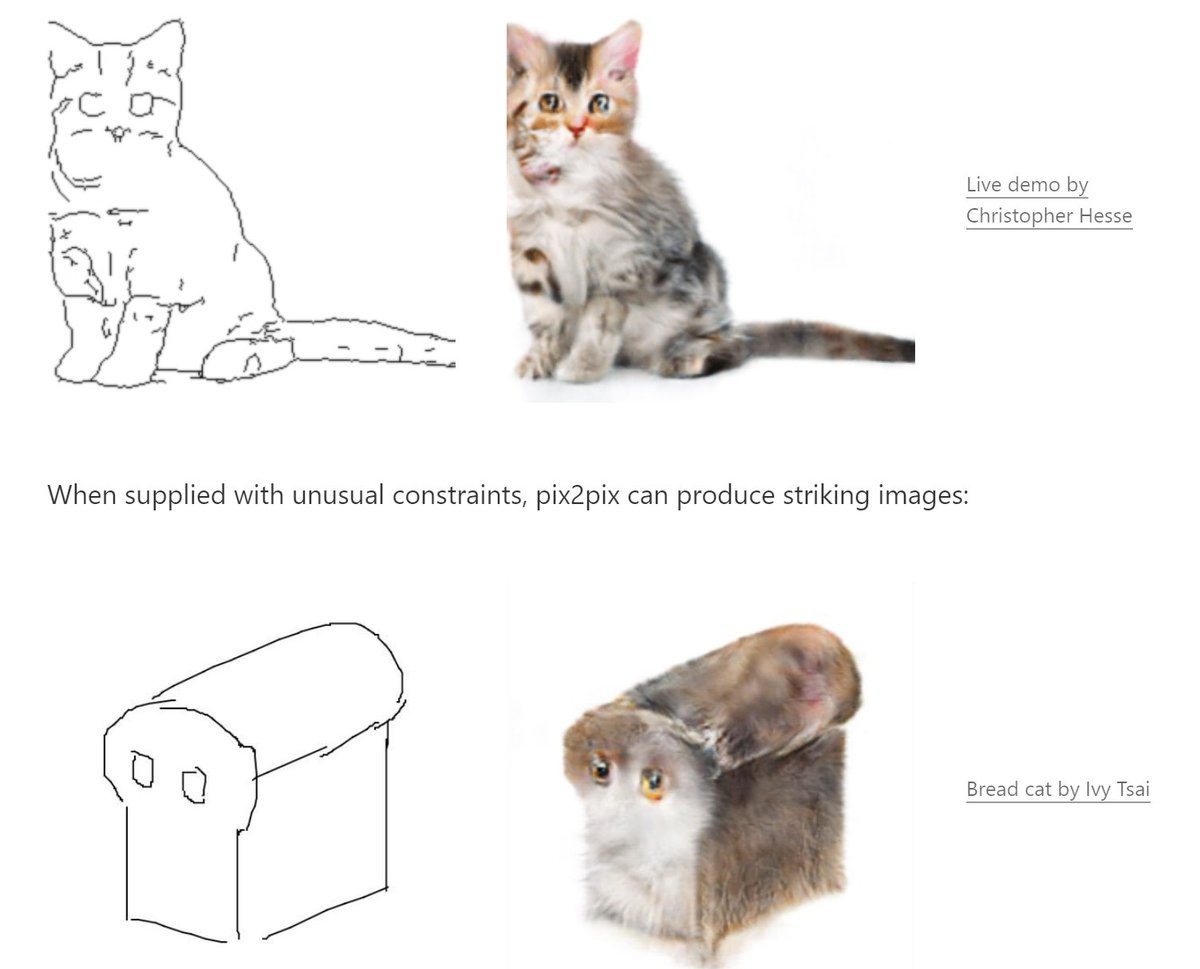 Live demo by Christopher Hesse

When supplied with unusual constraints, pix2pix can produce striking images:

Bread cat by Ivy Tsai