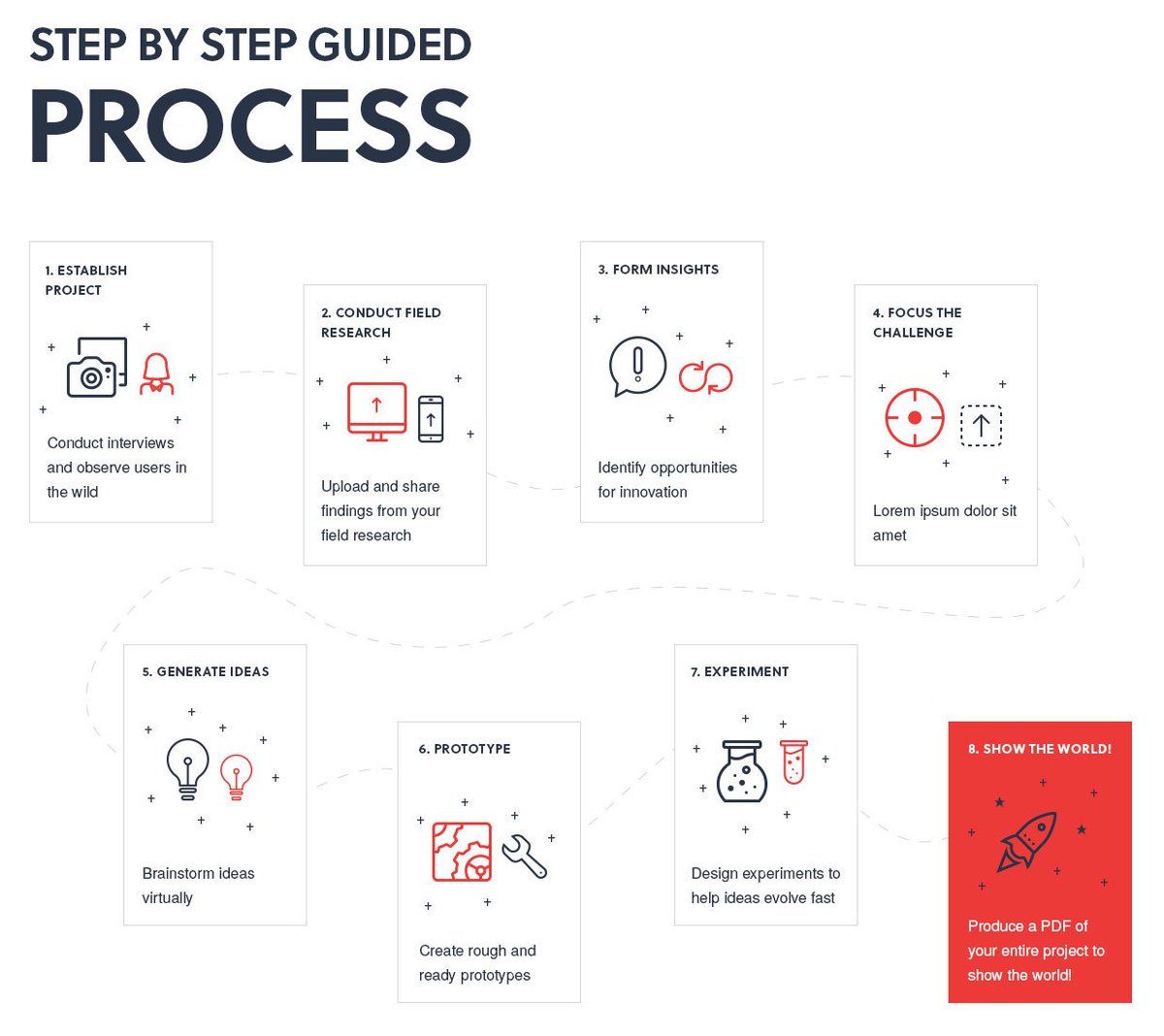 STEP BY STEP GUIDED
PROCESS

1. ESTABLISH PROJECT

Conduct interviews and observe users in the wild

2. CONDUCT FIELD RESEARCH

Upload and share findings from your field research

3. FORM INSIGHTS

Identify opportunities for innovation

4. FOCUS THE CHALLENGE

Lorem ipsum dolor sit amet

5. GENERATE IDEAS

Brainstorm ideas virtually

6. PROTOTYPE

Create rough and ready prototypes

7. EXPERIMENT

Design experiments to help ideas evolve fast

8. SHOW THE WORLD!

Produce a PDF of your entire project to show the world!