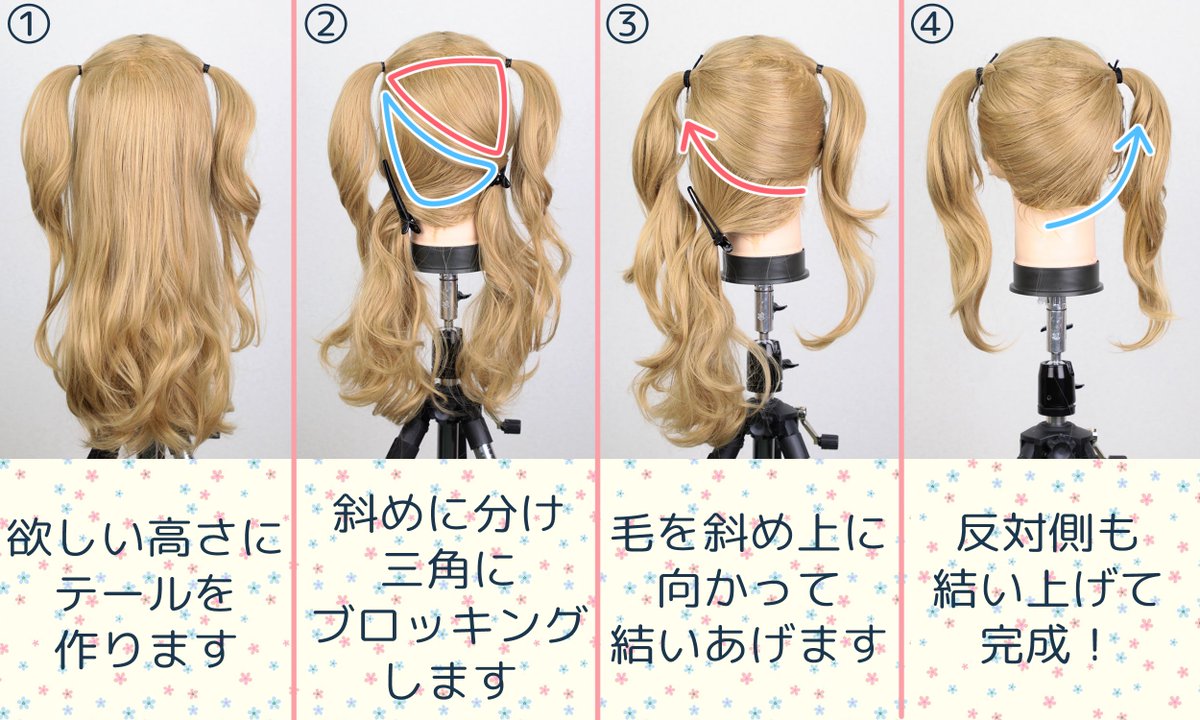 ①

欲しい高さに
テールを
作ります

②

斜めに分け
三角に
ブロッキング
します

③

毛を斜め上に
向かって
結いあげます

④

反対側も
結い上げて
完成！