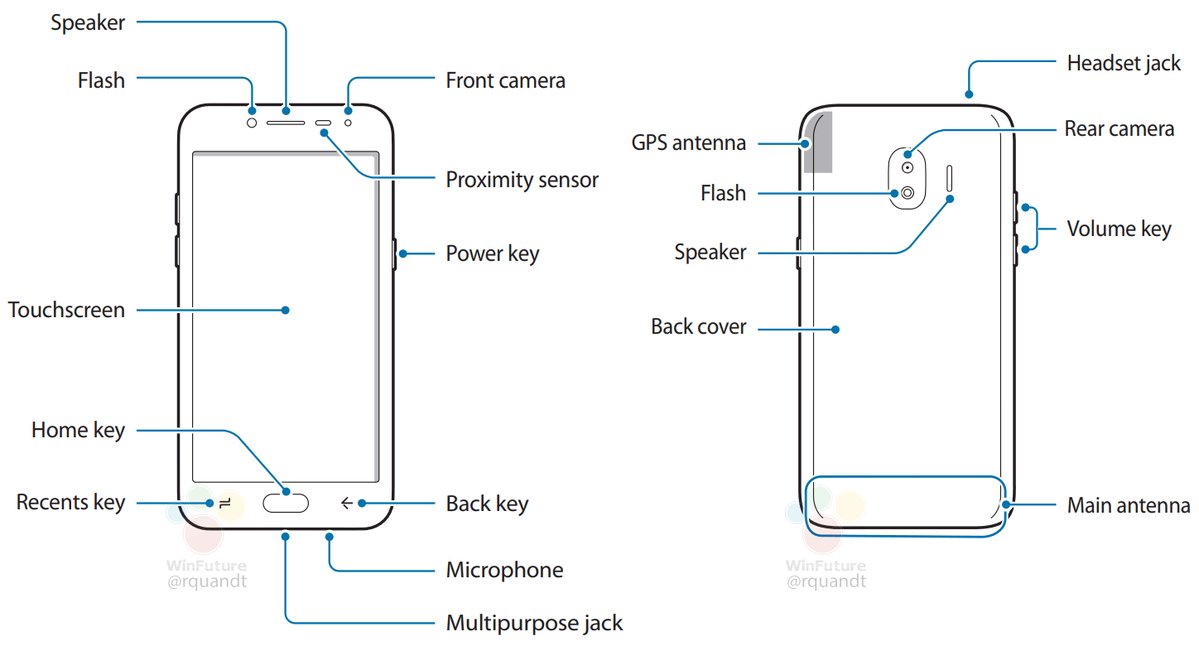 Speaker
Flash
Front camera
Proximity sensor
Power key
Touchscreen
Home key
Recents key
Back key
Microphone
Multipurpose jack
WinFuture
@rquandt

Headset jack
GPS antenna
Rear camera
Flash
Speaker
Volume key
Back cover
Main antenna
WinFuture
@rquandt