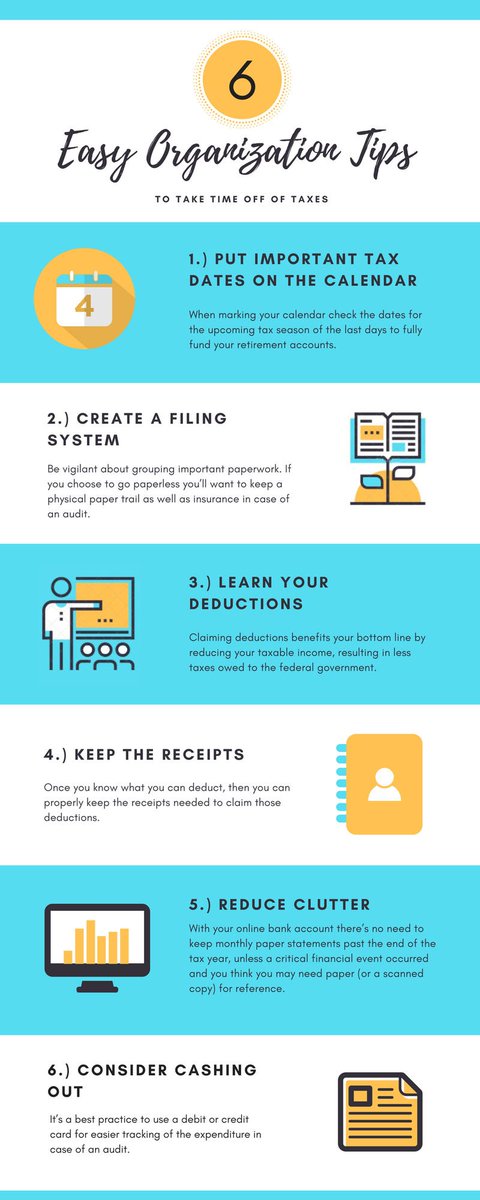 6

Easy Organization Tips

TO TAKE TIME OFF OF TAXES

4

1.) PUT IMPORTANT TAX DATES ON THE CALENDAR

When marking your calendar check the dates for the upcoming tax season of the last days to fully fund your retirement accounts.

2.) CREATE A FILING SYSTEM

Be vigilant about grouping important paperwork. If you choose to go paperless you'll want to keep a physical paper trail as well as insurance in case of an audit.

3.) LEARN YOUR DEDUCTIONS

Claiming deductions benefits your bottom line by reducing your taxable income, resulting in less taxes owed to the federal government.

4.) KEEP THE RECEIPTS

Once you know what you can deduct, then you can properly keep the receipts needed to claim those deductions.

5.) REDUCE CLUTTER

With your online bank account there's no need to keep monthly paper statements past the end of the tax year, unless a critical financial event occurred and you think you may need paper (or a scanned copy) for reference.

6.) CONSIDER CASHING OUT

It's a best practice to use a debit or credit card for easier tracking of the expenditure in case of an audit.