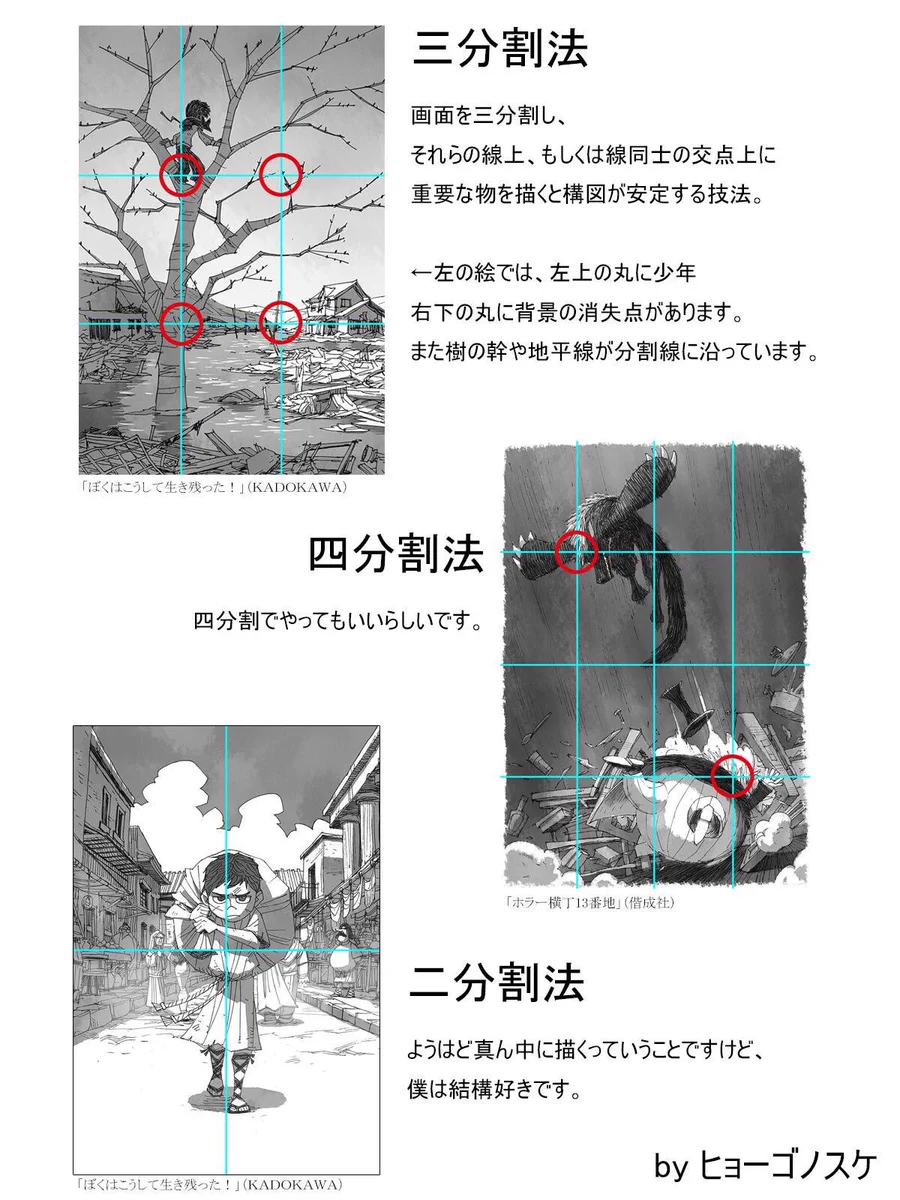 三分割法

画面を三分割し、
それらの線上、もしくは線同士の交点上に
重要な物を描くと構図が安定する技法。

←左の絵では、左上の丸に少年
右下の丸に背景の消失点があります。
また樹の幹や地平線が分割線に沿っています。

「ぼくはこうして生き残った！」(KADOKAWA)

四分割法

四分割でやってもいいらしいです。

「ホラー横丁13番地」(偕成社)

二分割法

ようはど真ん中に描くっていうことですけど、
僕は結構好きです。

「ぼくはこうして生き残った！」(KADOKAWA)

by ヒョーゴノスケ