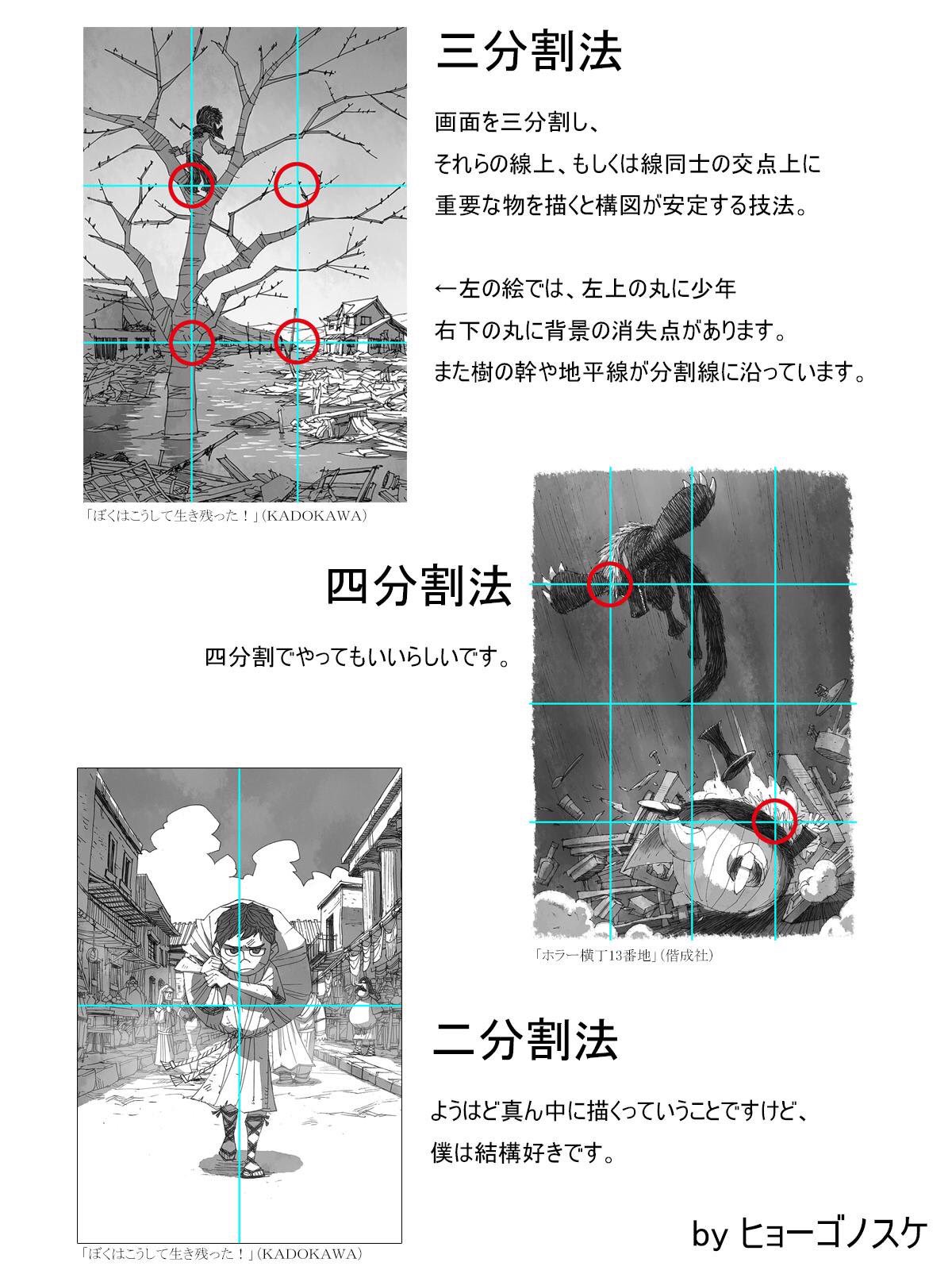 三分割法

画面を三分割し、
それらの線上、もしくは線同士の交点上に
重要な物を描くと構図が安定する技法。

←左の絵では、左上の丸に少年
右下の丸に背景の消失点があります。
また樹の幹や地平線が分割線に沿っています。

「ぼくはこうして生き残った！」(KADOKAWA)

四分割法

四分割でやってもいいらしいです。

「ホラー横丁13番地」(偕成社)

二分割法

ようはど真ん中に描くっていうことですけど、
僕は結構好きです。

「ぼくはこうして生き残った！」(KADOKAWA)

by ヒョーゴノスケ