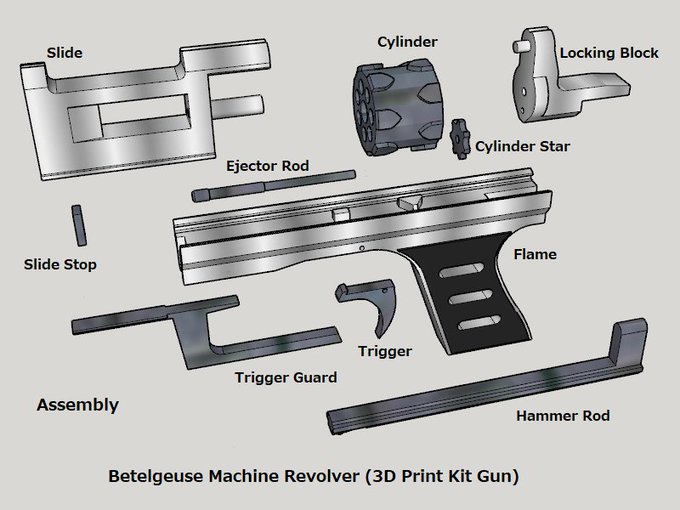 Slide

Cylinder

Locking Block

Cylinder Star

Ejector Rod

Slide Stop

Flame

Trigger

Trigger Guard

Assembly

Hammer Rod

Betelgeuse Machine Revolver (3D Print Kit Gun)