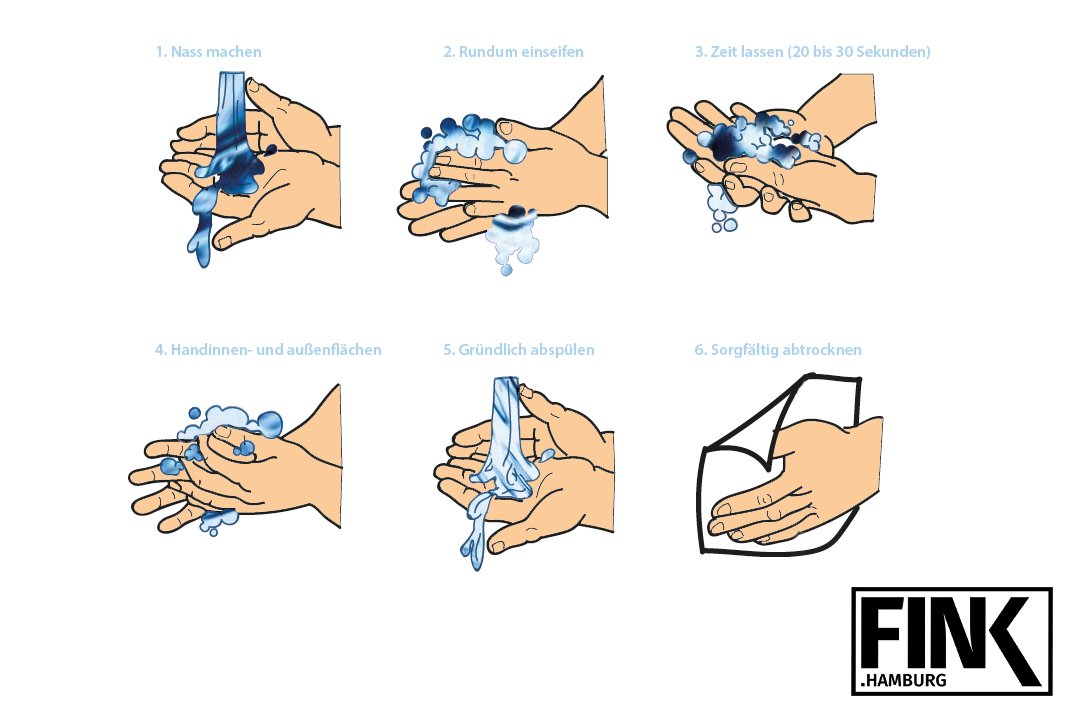 1. Nass machen

2. Rundum einseifen

3. Zeit lassen (20 bis 30 Sekunden)

4. Handinnen- und außenflächen

5. Gründlich abspülen

6. Sorgfältig abtrocknen

FINK
.HAMBURG