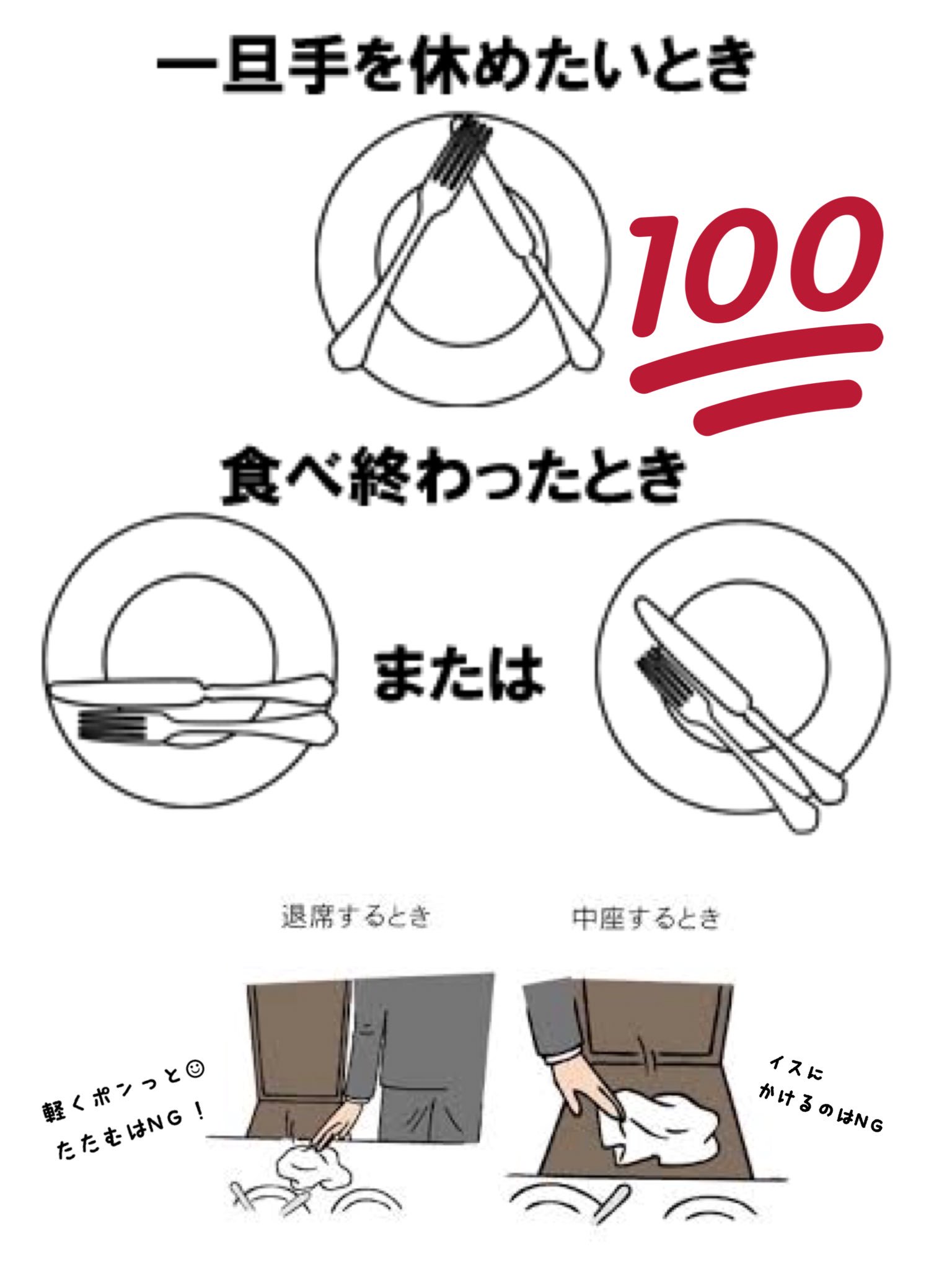 一旦手を休めたいとき

100

食べ終わったとき

または

退席するとき

中座するとき

軽くポンっと☺
たたむはNG！

イスに
かけるのはNG