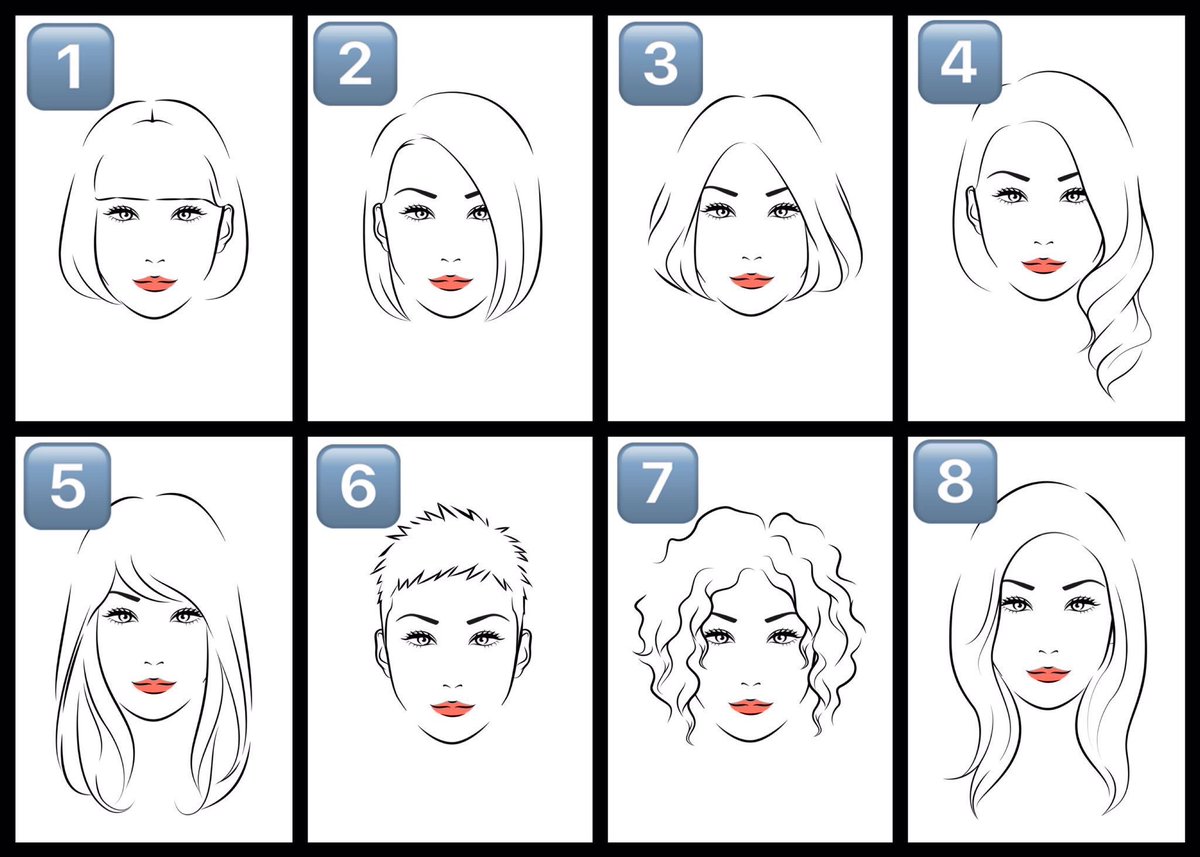 1

2

3

4

5

6

7

8