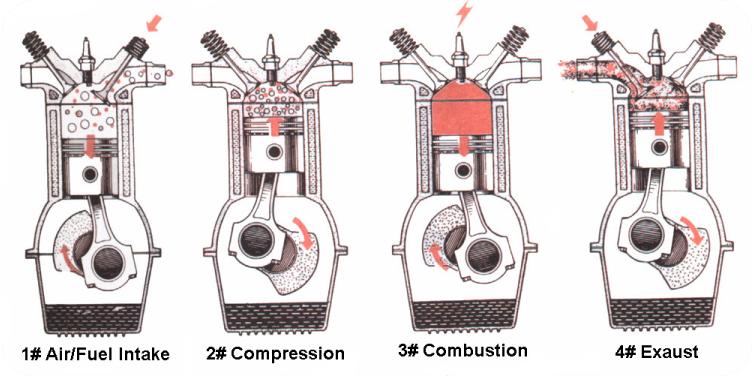 1# Air/Fuel Intake

2# Compression

3# Combustion

4# Exaust