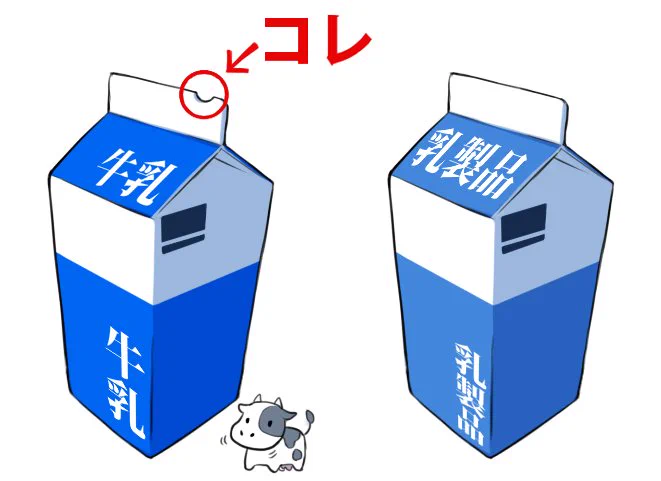 コレ

牛乳

牛乳

乳製品

乳製品