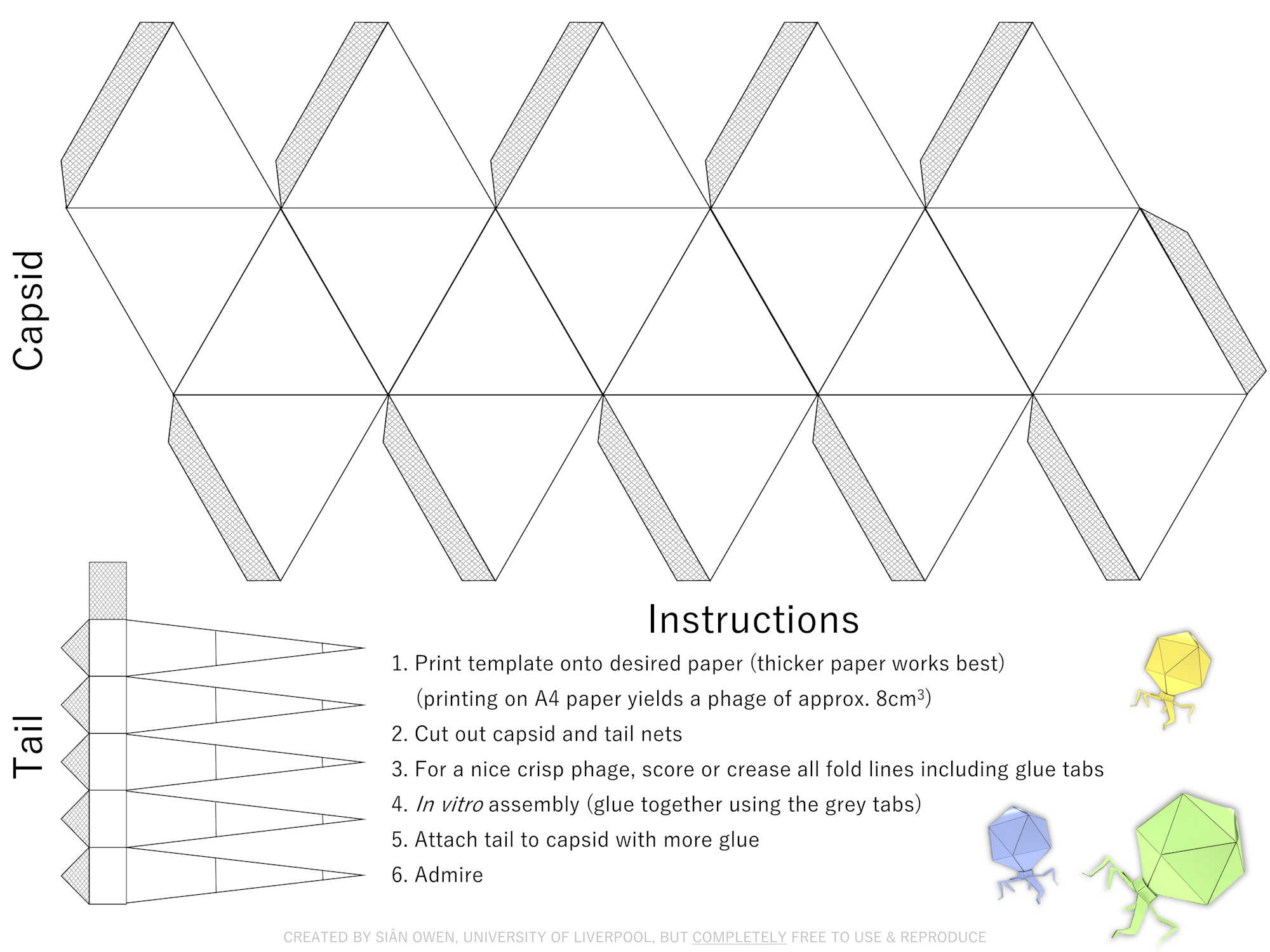 Capsid

Tail

Instructions

1. Print template onto desired paper (thicker paper works best)
(printing on A4 paper yields a phage of approx. 8cm$^3$)

2. Cut out capsid and tail nets

3. For a nice crisp phage, score or crease all fold lines including glue tabs

4. In vitro assembly (glue together using the grey tabs)

5. Attach tail to capsid with more glue

6. Admire

CREATED BY SIÂN OWEN, UNIVERSITY OF LIVERPOOL, BUT COMPLETELY FREE TO USE & REPRODUCE