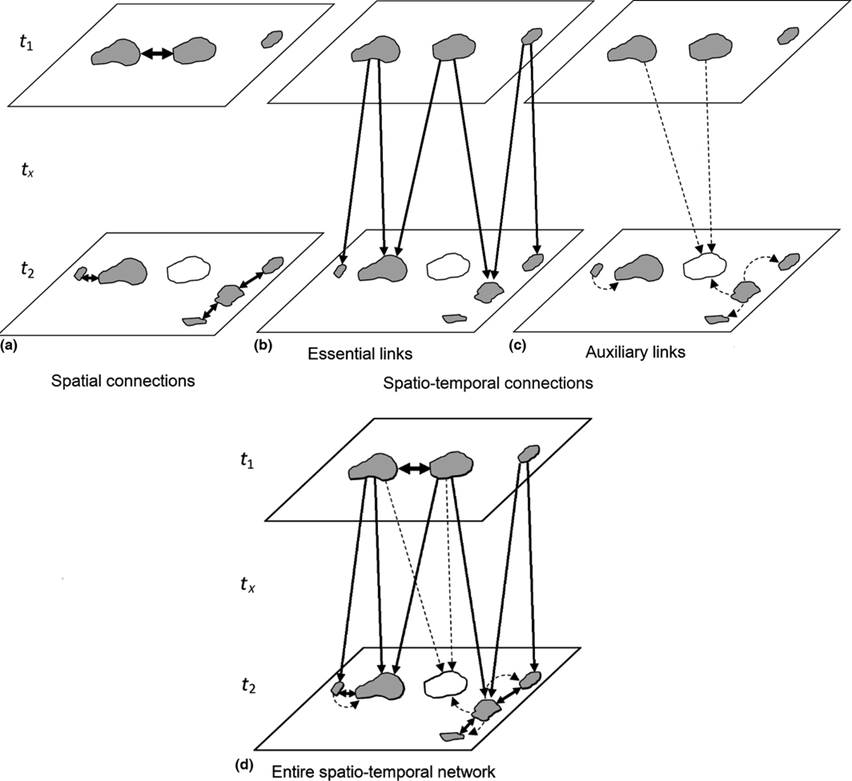 $t_1$

$t_x$

$t_2$

(a)

Spatial connections

(b) Essential links

(c) Auxiliary links

Spatio-temporal connections

$t_1$

$t_x$

$t_2$

(d) Entire spatio-temporal network