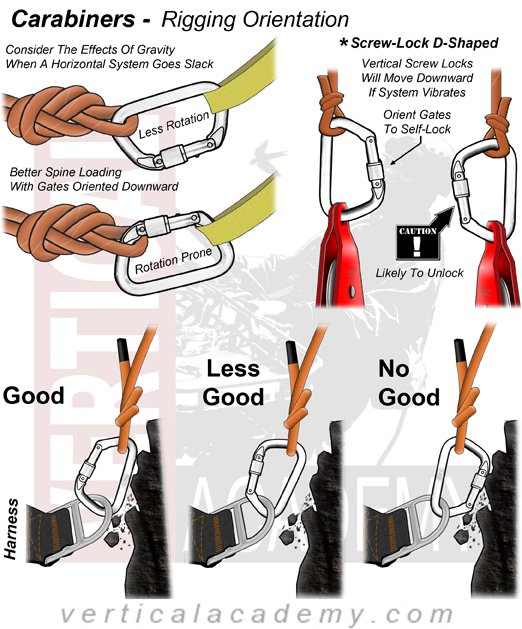 Carabiners - Rigging Orientation

Consider The Effects Of Gravity When A Horizontal System Goes Slack

Less Rotation

Better Spine Loading With Gates Oriented Downward

Rotation Prone

* Screw-Lock D-Shaped

Vertical Screw Locks Will Move Downward If System Vibrates

Orient Gates To Self-Lock

CAUTION

!

Likely To Unlock

Good

Less Good

No Good

Harness

VERTICAL ACADEMY

verticalacademy.com