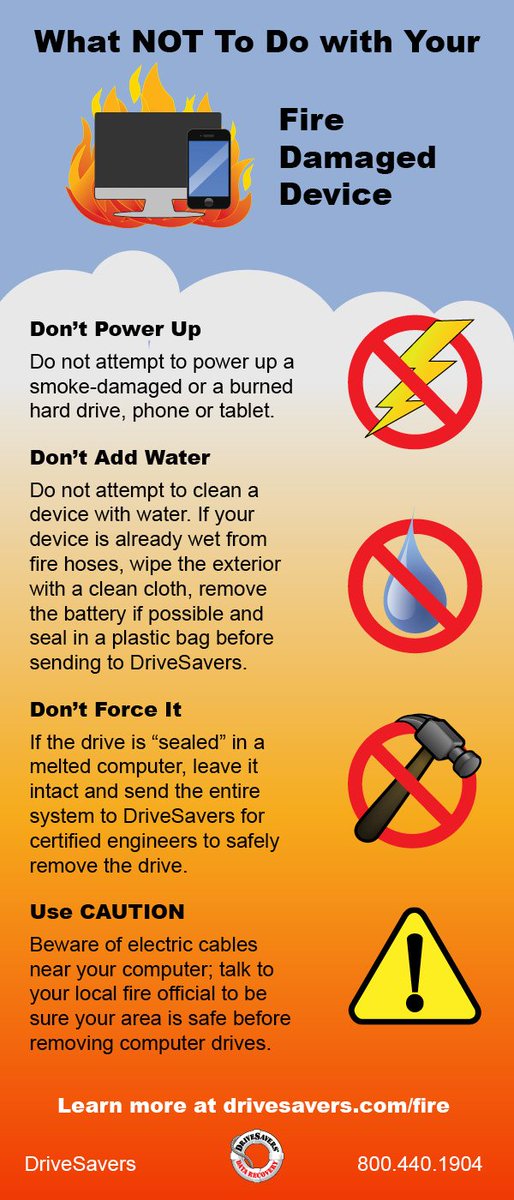 What NOT To Do with Your

Fire Damaged Device

Don't Power Up

Do not attempt to power up a smoke-damaged or a burned hard drive, phone or tablet.

Don't Add Water

Do not attempt to clean a device with water. If your device is already wet from fire hoses, wipe the exterior with a clean cloth, remove the battery if possible and seal in a plastic bag before sending to DriveSavers.

Don't Force It

If the drive is "sealed" in a melted computer, leave it intact and send the entire system to DriveSavers for certified engineers to safely remove the drive.

Use CAUTION

Beware of electric cables near your computer; talk to your local fire official to be sure your area is safe before removing computer drives.

Learn more at drivesavers.com/fire

DriveSavers

DRIVESAVERS DATA RECOVERY

800.440.1904