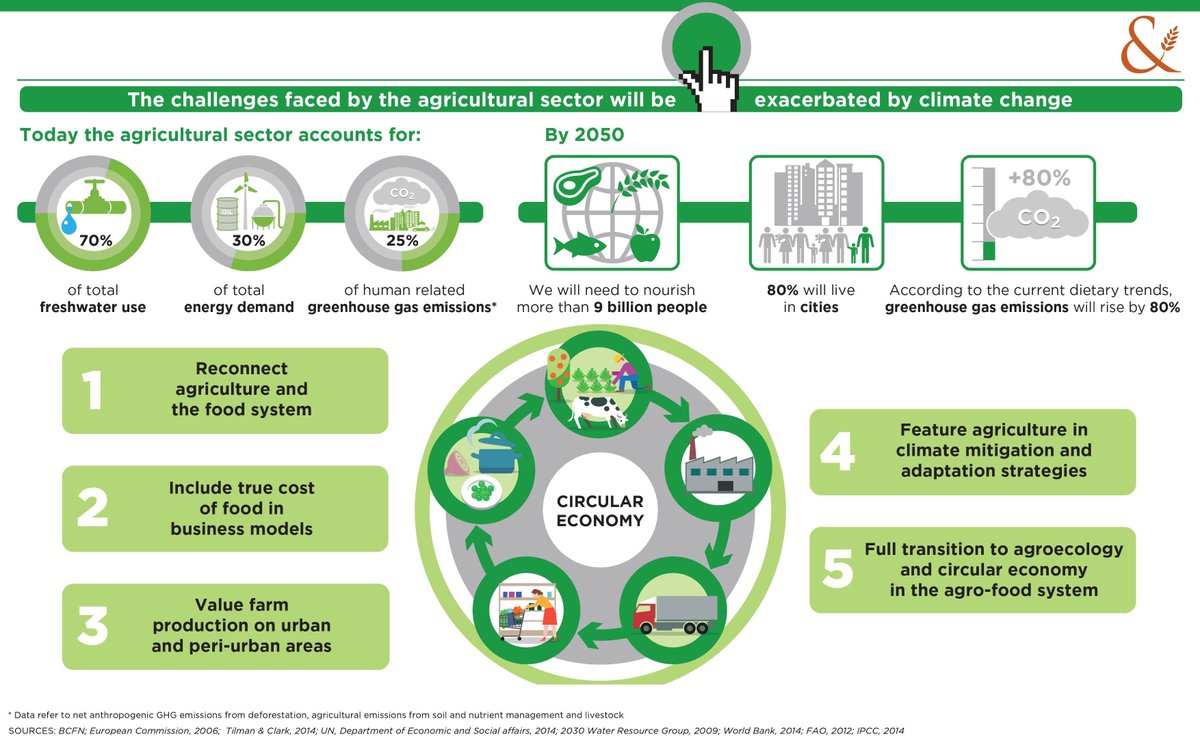 &

The challenges faced by the agricultural sector will be exacerbated by climate change

Today the agricultural sector accounts for:

70%
of total **freshwater use**

OIL
30%
of total **energy demand**

$CO_2$
25%
of human related **greenhouse gas emissions***

By 2050

We will need to nourish more than **9 billion people**

**80%** will live in **cities**

+80%
$CO_2$
According to the current dietary trends, **greenhouse gas emissions** will rise by **80%**

1 Reconnect agriculture and the food system

2 Include true cost of food in business models

3 Value farm production on urban and peri-urban areas

CIRCULAR ECONOMY

4 Feature agriculture in climate mitigation and adaptation strategies

5 Full transition to agroecology and circular economy in the agro-food system

* Data refer to net anthropogenic GHG emissions from deforestation, agricultural emissions from soil and nutrient management and livestock
SOURCES: BCFN; European Commission, 2006; Tilman & Clark, 2014; UN, Department of Economic and Social affairs, 2014; 2030 Water Resource Group, 2009; World Bank, 2014; FAO, 2012; IPCC, 2014