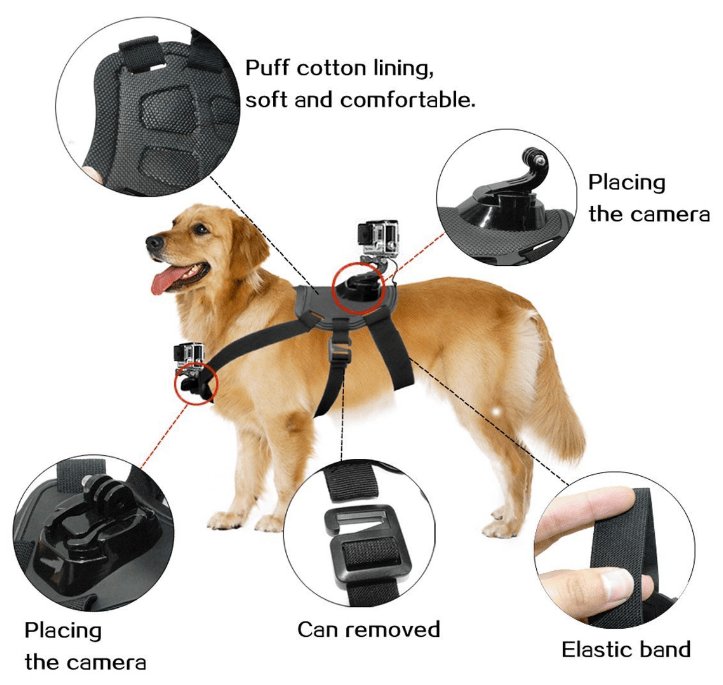 Puff cotton lining, soft and comfortable.

Placing the camera

Placing the camera

Can removed

Elastic band