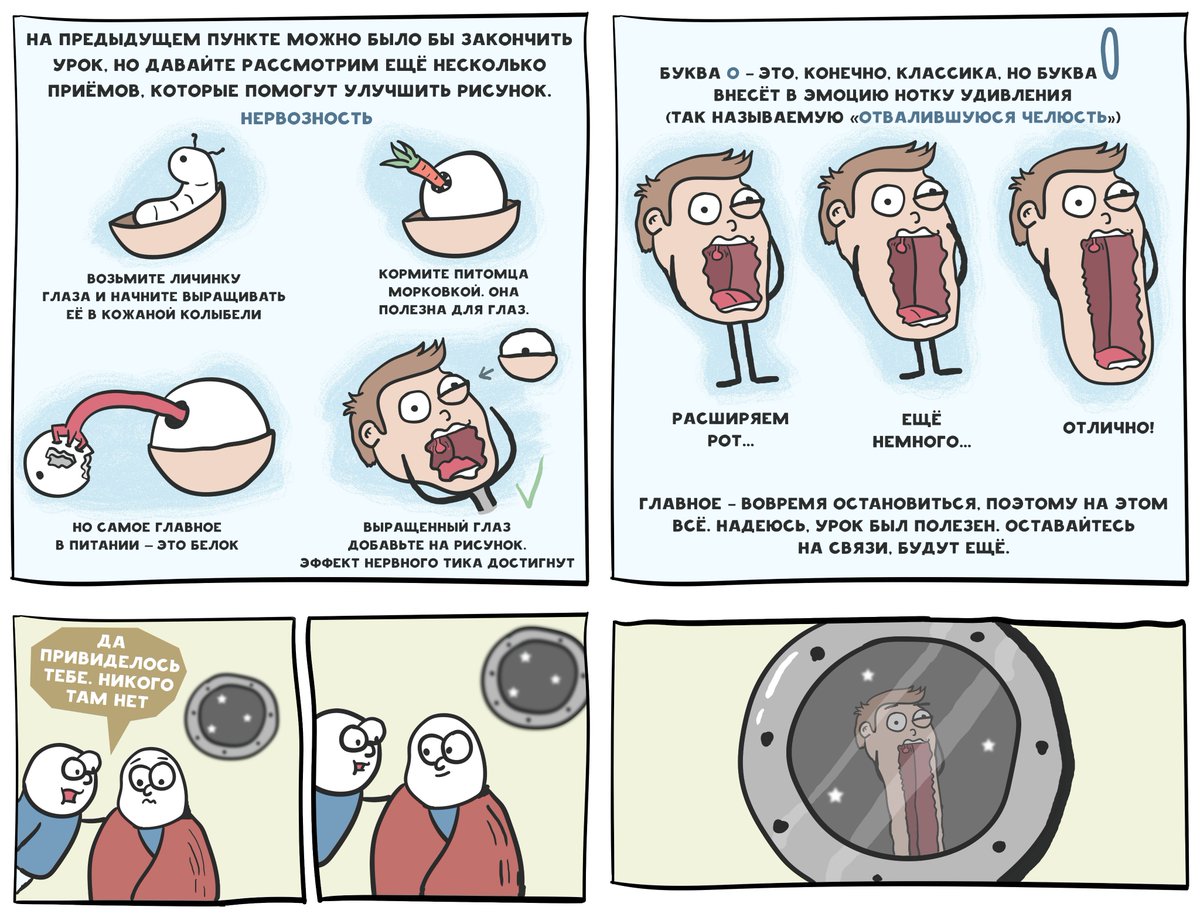 НА ПРЕДЫДУЩЕМ ПУНКТЕ МОЖНО БЫЛО БЫ ЗАКОНЧИТЬ УРОК, НО ДАВАЙТЕ РАССМОТРИМ ЕЩЁ НЕСКОЛЬКО ПРИЁМОВ, КОТОРЫЕ ПОМОГУТ УЛУЧШИТЬ РИСУНОК.

НЕРВОЗНОСТЬ

ВОЗЬМИТЕ ЛИЧИНКУ ГЛАЗА И НАЧНИТЕ ВЫРАЩИВАТЬ ЕЁ В КОЖАНОЙ КОЛЫБЕЛИ

КОРМИТЕ ПИТОМЦА МОРКОВКОЙ. ОНА ПОЛЕЗНА ДЛЯ ГЛАЗ.

НО САМОЕ ГЛАВНОЕ В ПИТАНИИ – ЭТО БЕЛОК

ВЫРАЩЕННЫЙ ГЛАЗ ДОБАВЬТЕ НА РИСУНОК. ЭФФЕКТ НЕРВНОГО ТИКА ДОСТИГНУТ

БУКВА О – ЭТО, КОНЕЧНО, КЛАССИКА, НО БУКВА 0 ВНЕСЁТ В ЭМОЦИЮ НОТКУ УДИВЛЕНИЯ (ТАК НАЗЫВАЕМУЮ «ОТВАЛИВШУЮСЯ ЧЕЛЮСТЬ»)

РАСШИРЯЕМ РОТ...

ЕЩЁ НЕМНОГО...

ОТЛИЧНО!

ГЛАВНОЕ – ВОВРЕМЯ ОСТАНОВИТЬСЯ, ПОЭТОМУ НА ЭТОМ ВСЁ. НАДЕЮСЬ, УРОК БЫЛ ПОЛЕЗЕН. ОСТАВАЙТЕСЬ НА СВЯЗИ, БУДУТ ЕЩЁ.

ДА ПРИВИДЕЛОСЬ ТЕБЕ. НИКОГО ТАМ НЕТ