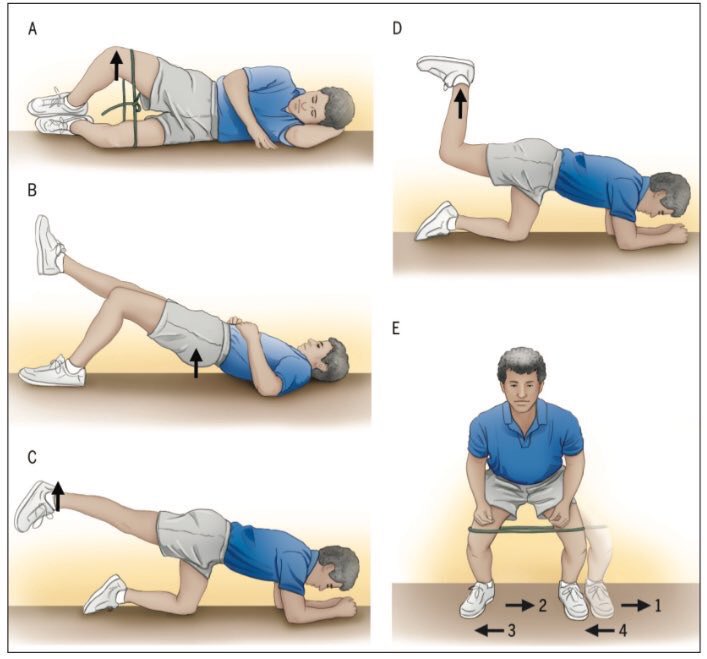 A

B

C

D

E

2

1

3

4