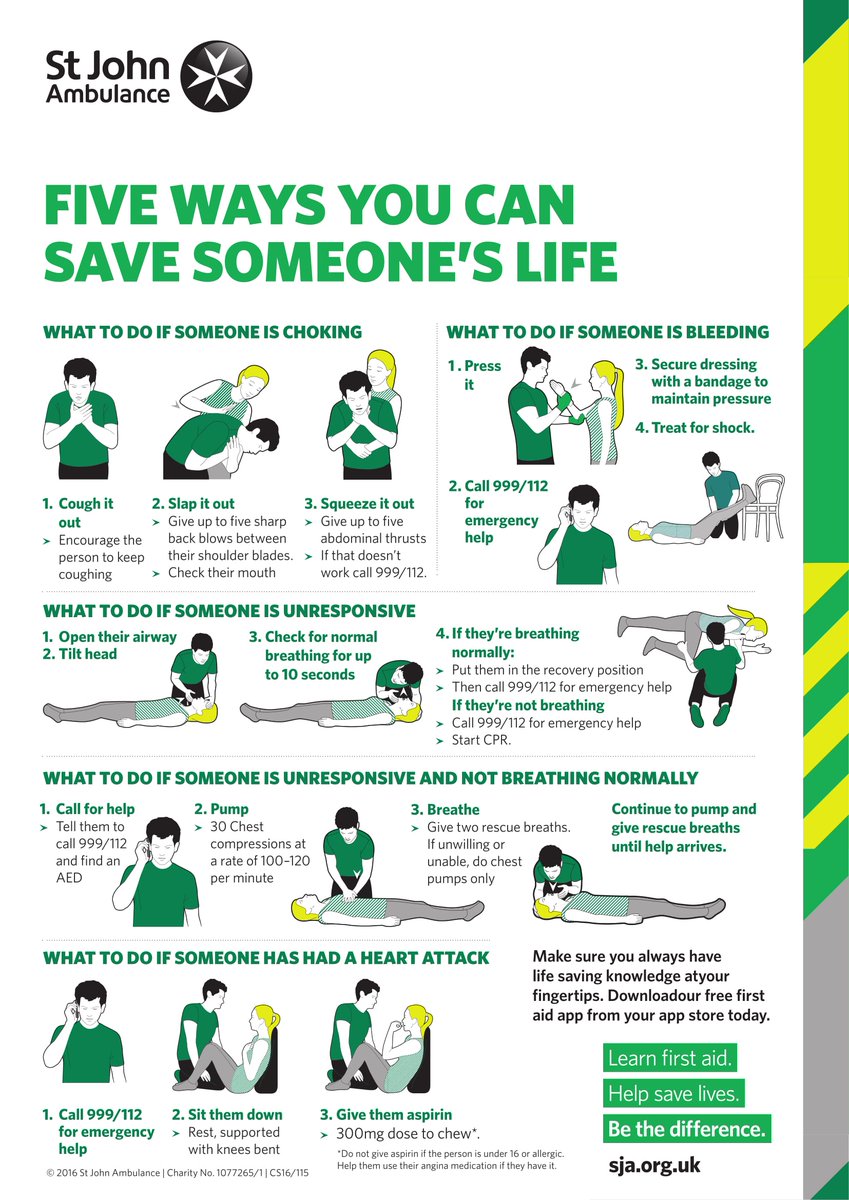 St John Ambulance

FIVE WAYS YOU CAN SAVE SOMEONE'S LIFE

WHAT TO DO IF SOMEONE IS CHOKING

1. Cough it out
➤ Encourage the person to keep coughing

2. Slap it out
➤ Give up to five sharp back blows between their shoulder blades.
➤ Check their mouth

3. Squeeze it out
➤ Give up to five abdominal thrusts
➤ If that doesn't work call 999/112.

WHAT TO DO IF SOMEONE IS BLEEDING

1. Press it

2. Call 999/112 for emergency help

3. Secure dressing with a bandage to maintain pressure

4. Treat for shock.

WHAT TO DO IF SOMEONE IS UNRESPONSIVE

1. Open their airway
2. Tilt head

3. Check for normal breathing for up to 10 seconds

4. If they're breathing normally:
➤ Put them in the recovery position
➤ Then call 999/112 for emergency help
If they're not breathing
➤ Call 999/112 for emergency help
➤ Start CPR.

WHAT TO DO IF SOMEONE IS UNRESPONSIVE AND NOT BREATHING NORMALLY

1. Call for help
➤ Tell them to call 999/112 and find an AED

2. Pump
➤ 30 Chest compressions at a rate of 100–120 per minute

3. Breathe
➤ Give two rescue breaths. If unwilling or unable, do chest pumps only

Continue to pump and give rescue breaths until help arrives.

WHAT TO DO IF SOMEONE HAS HAD A HEART ATTACK

1. Call 999/112 for emergency help

2. Sit them down
➤ Rest, supported with knees bent

3. Give them aspirin
➤ 300mg dose to chew*.

*Do not give aspirin if the person is under 16 or allergic. Help them use their angina medication if they have it.

Make sure you always have life saving knowledge atyour fingertips. Downloadour free first aid app from your app store today.

Learn first aid.
Help save lives.
Be the difference.

sja.org.uk

© 2016 St John Ambulance | Charity No. 1077265/1 | CS16/115