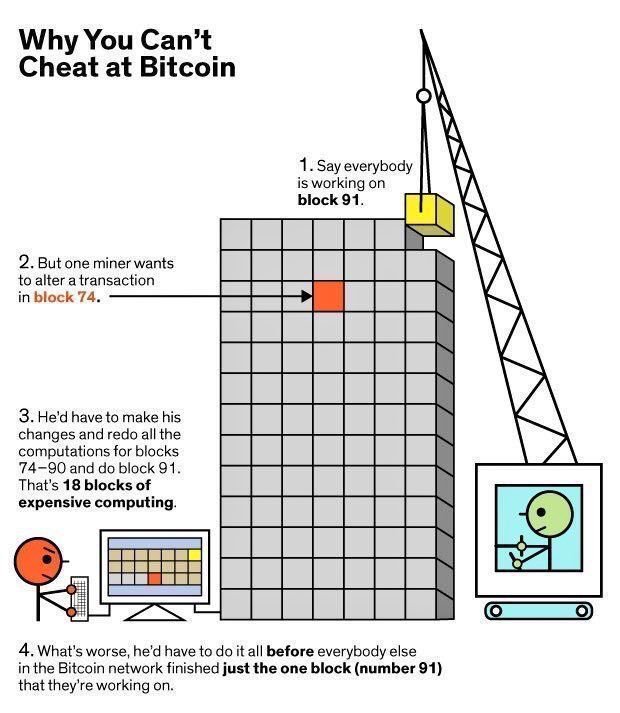 Why You Can't Cheat at Bitcoin

1. Say everybody is working on block 91.

2. But one miner wants to alter a transaction in block 74.

3. He'd have to make his changes and redo all the computations for blocks 74–90 and do block 91. That's 18 blocks of expensive computing.

4. What's worse, he'd have to do it all before everybody else in the Bitcoin network finished just the one block (number 91) that they're working on.