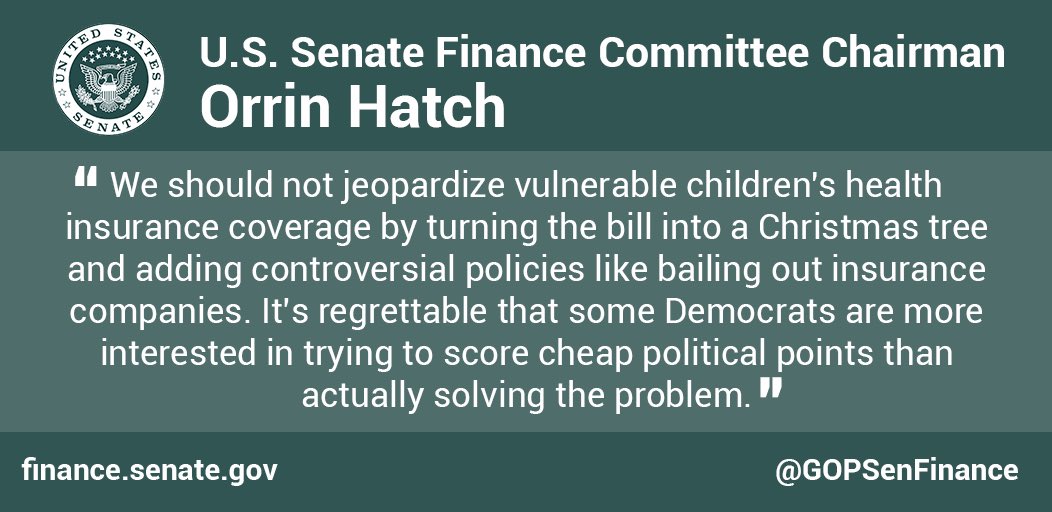 UNITED STATES SENATE

U.S. Senate Finance Committee Chairman
Orrin Hatch

" We should not jeopardize vulnerable children's health insurance coverage by turning the bill into a Christmas tree and adding controversial policies like bailing out insurance companies. It's regrettable that some Democrats are more interested in trying to score cheap political points than actually solving the problem. "

finance.senate.gov

@GOPSenFinance