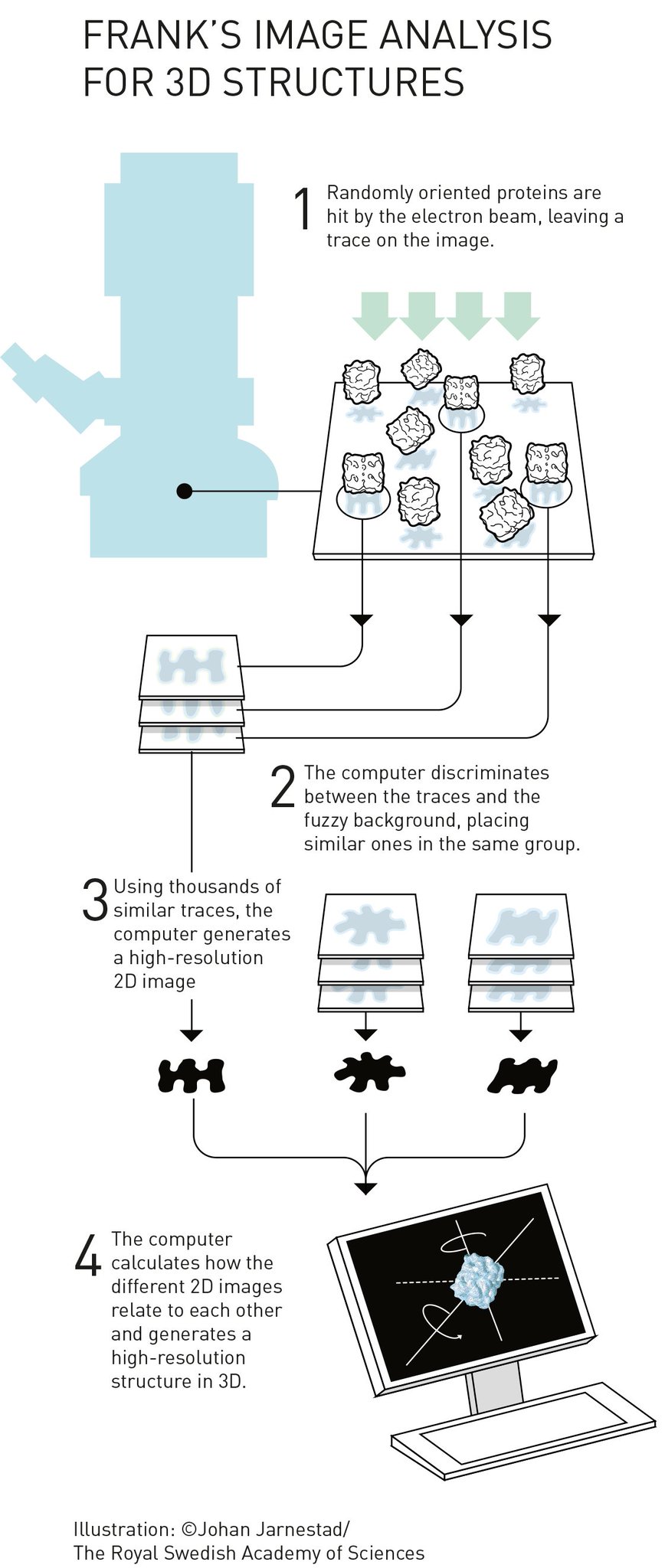 FRANK'S IMAGE ANALYSIS FOR 3D STRUCTURES

1 Randomly oriented proteins are hit by the electron beam, leaving a trace on the image.

2 The computer discriminates between the traces and the fuzzy background, placing similar ones in the same group.

3 Using thousands of similar traces, the computer generates a high-resolution 2D image

4 The computer calculates how the different 2D images relate to each other and generates a high-resolution structure in 3D.

Illustration: ©Johan Jarnestad/ The Royal Swedish Academy of Sciences