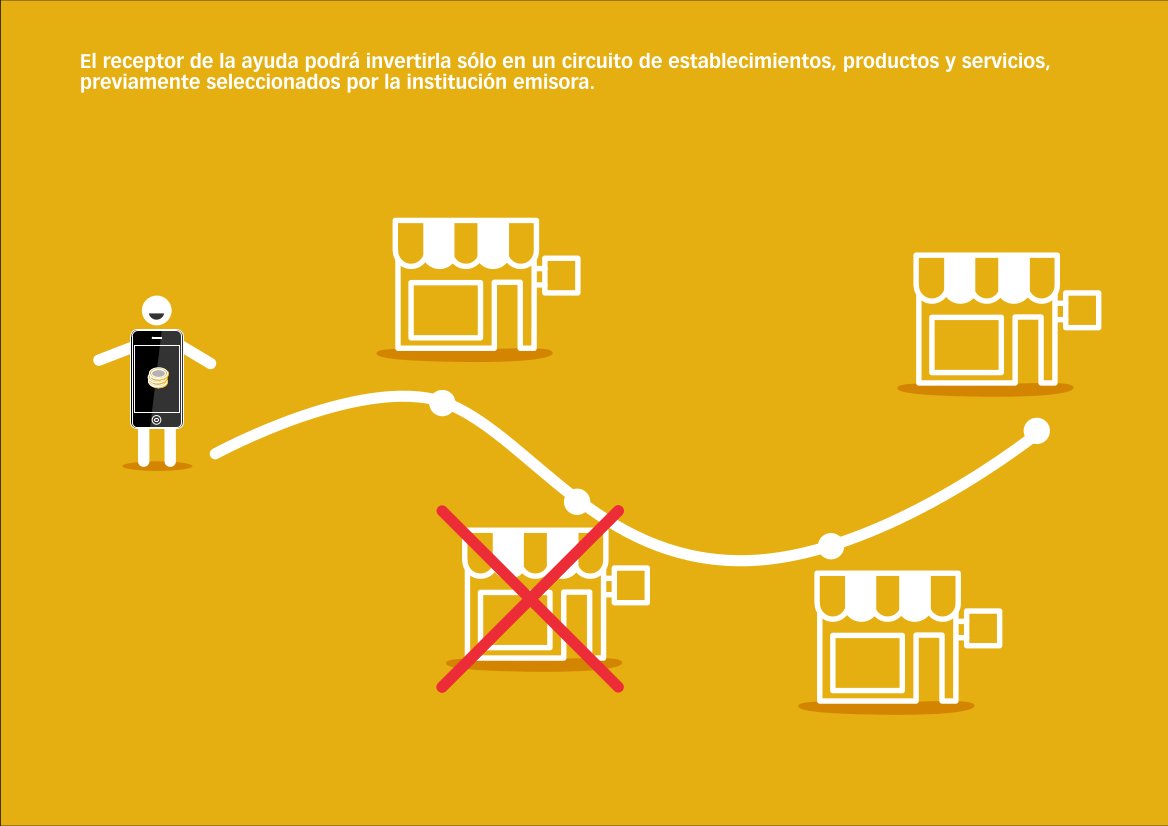 El receptor de la ayuda podrá invertirla sólo en un circuito de establecimientos, productos y servicios, previamente seleccionados por la institución emisora.