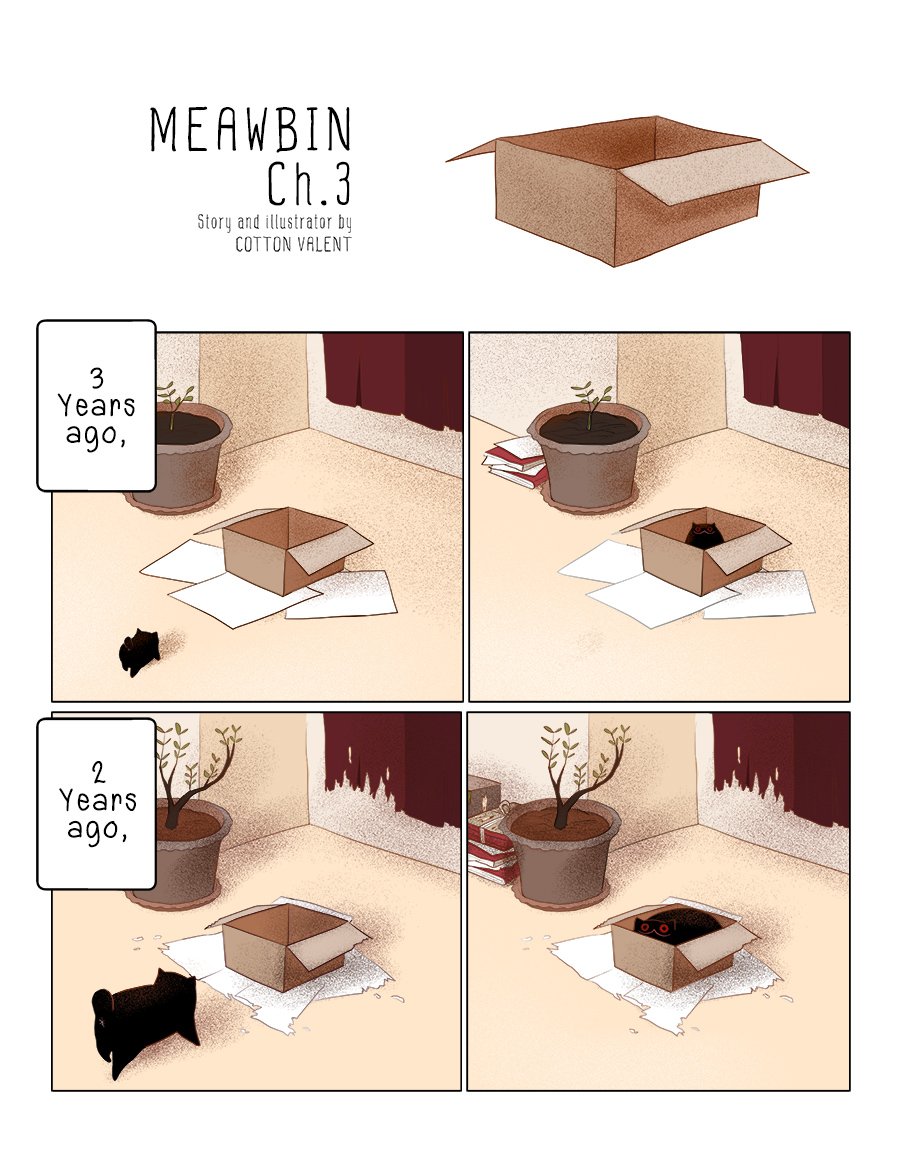 MEAWBIN
Ch.3
Story and illustrator by
COTTON VALENT

3 Years ago,

2 Years ago,