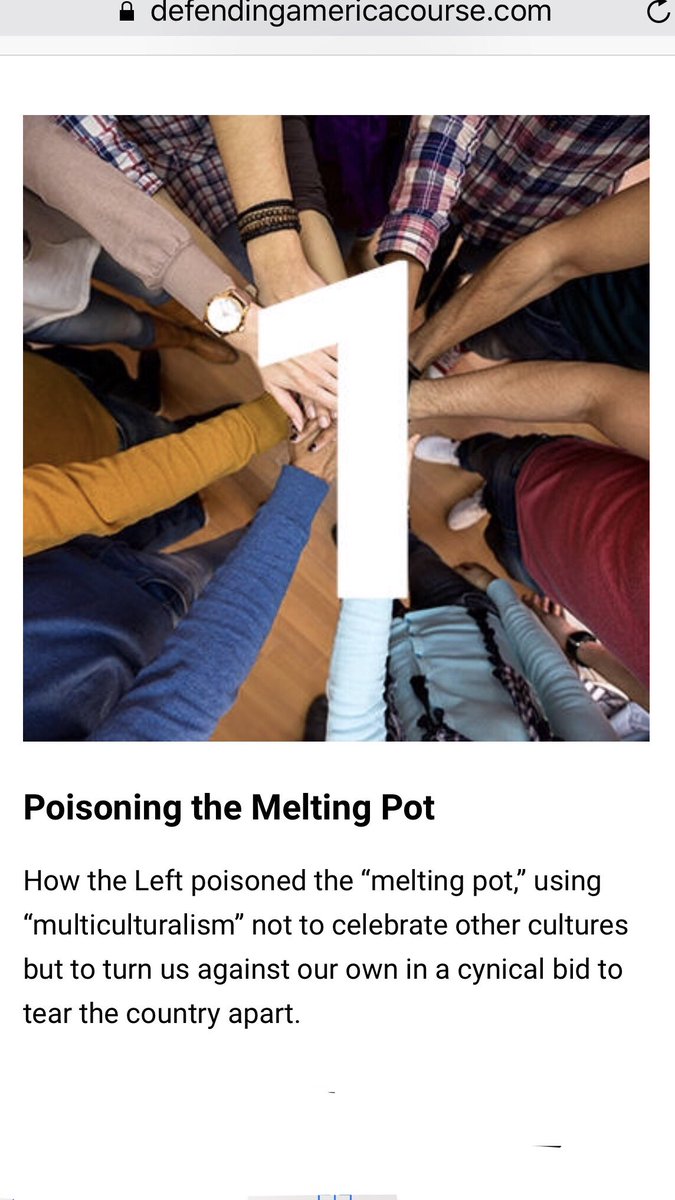 defendingamericacourse.com

1

Poisoning the Melting Pot

How the Left poisoned the “melting pot,” using “multiculturalism” not to celebrate other cultures but to turn us against our own in a cynical bid to tear the country apart.