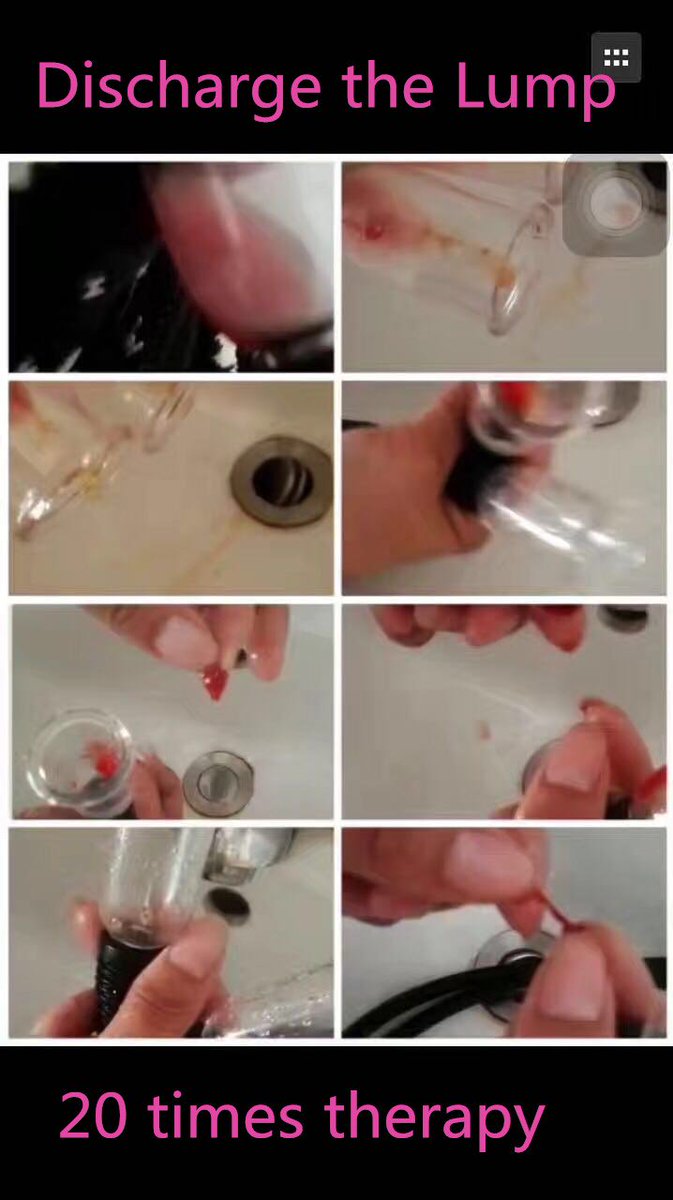 Discharge the Lump

20 times therapy