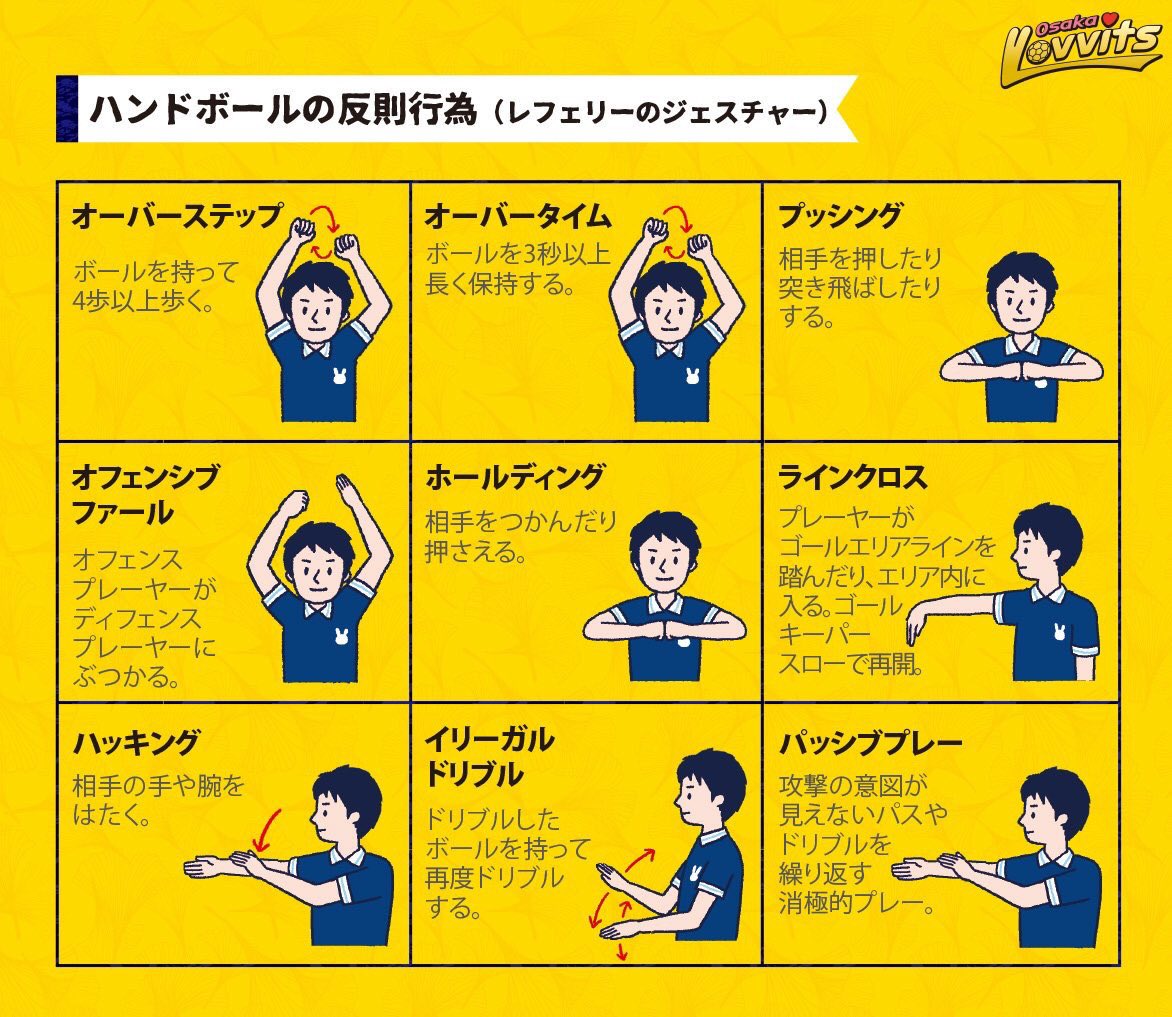 Osaka Lovvits

ハンドボールの反則行為（レフェリーのジェスチャー）

オーバーステップ
ボールを持って4歩以上歩く。

オーバータイム
ボールを3秒以上長く保持する。

プッシング
相手を押したり突き飛ばしたりする。

オフェンシブファール
オフェンスプレーヤーがディフェンスプレーヤーにぶつかる。

ホールディング
相手をつかんだり押さえる。

ラインクロス
プレーヤーがゴールエリアラインを踏んだり、エリア内に入る。ゴールキーパースローで再開。

ハッキング
相手の手や腕をはたく。

イリーガルドリブル
ドリブルしたボールを持って再度ドリブルする。

パッシブプレー
攻撃の意図が見えないパスやドリブルを繰り返す消極的プレー。