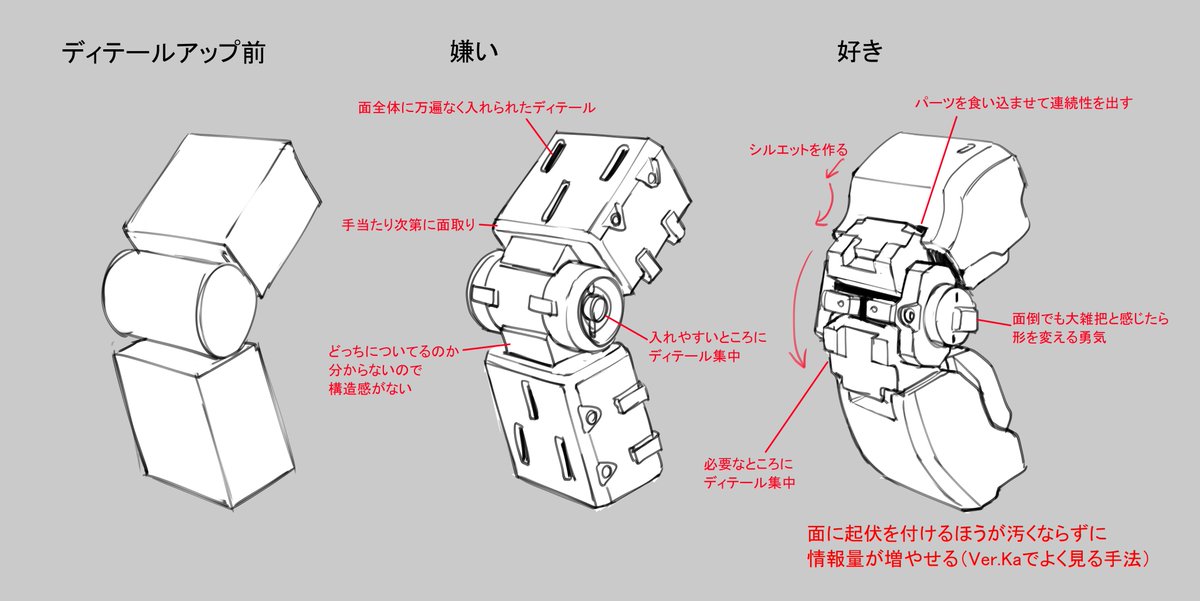 ディテールアップ前

嫌い

面全体に万遍なく入れられたディテール

手当たり次第に面取り

どっちについてるのか分からないので構造感がない

入れやすいところにディテール集中

好き

パーツを食い込ませて連続性を出す

シルエットを作る

面倒でも大雑把と感じたら形を変える勇気

必要なところにディテール集中

面に起伏を付けるほうが汚くならずに情報量が増やせる(Ver.Kaでよく見る手法)