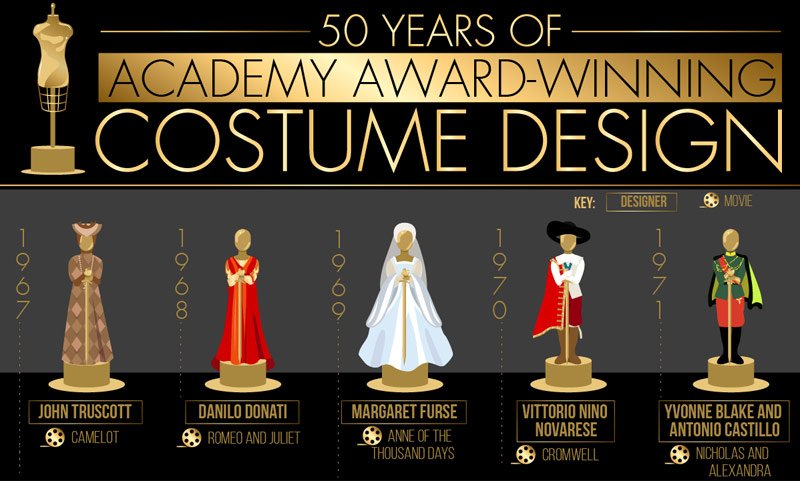 50 YEARS OF
ACADEMY AWARD-WINNING
COSTUME DESIGN

KEY: DESIGNER MOVIE

1967
JOHN TRUSCOTT
CAMELOT

1968
DANILO DONATI
ROMEO AND JULIET

1969
MARGARET FURSE
ANNE OF THE THOUSAND DAYS

1970
VITTORIO NINO NOVARESE
CROMWELL

1971
YVONNE BLAKE AND ANTONIO CASTILLO
NICHOLAS AND ALEXANDRA