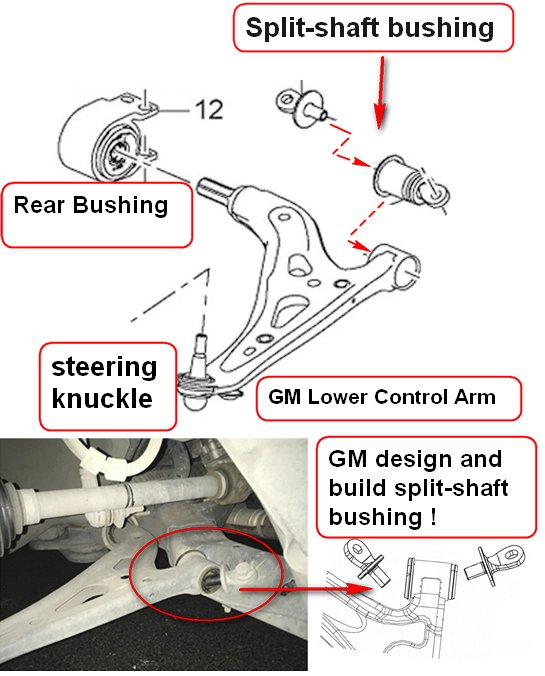 Split-shaft bushing

12

Rear Bushing

steering knuckle

GM Lower Control Arm

GM design and build split-shaft bushing !