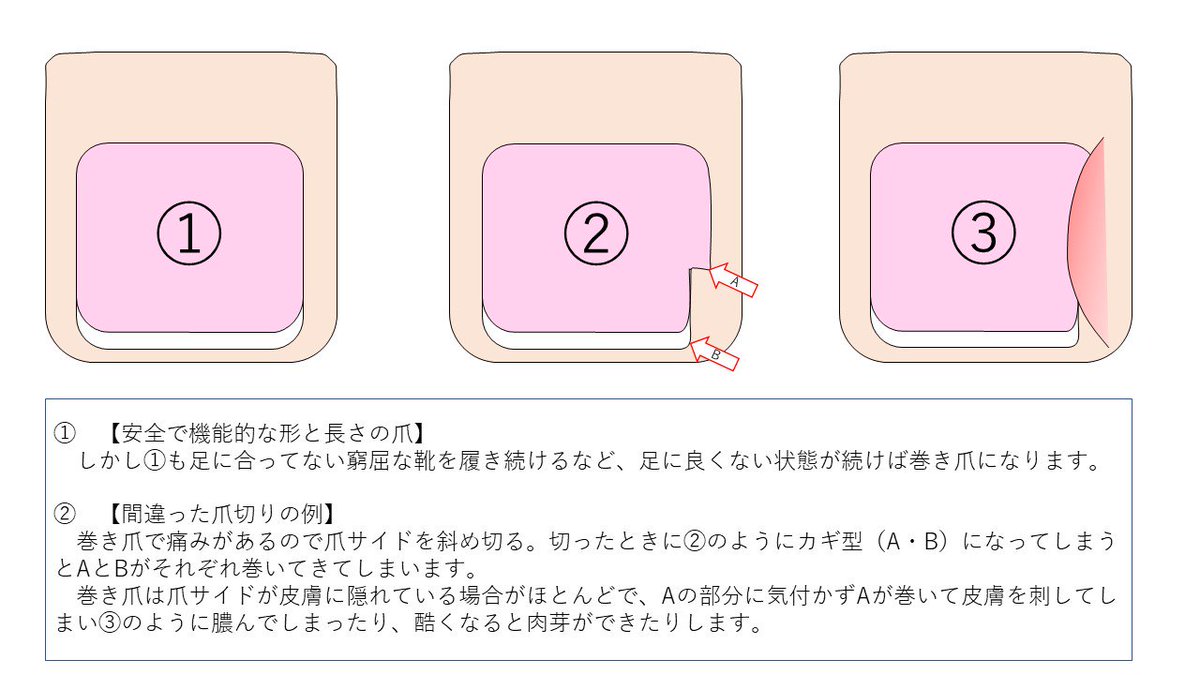 ①

②

A

B

③

① 【安全で機能的な形と長さの爪】
しかし①も足に合ってない窮屈な靴を履き続けるなど、足に良くない状態が続けば巻き爪になります。

② 【間違った爪切りの例】
巻き爪で痛みがあるので爪サイドを斜め切る。切ったときに②のようにカギ型（A・B）になってしまうとAとBがそれぞれ巻いてきてしまいます。
巻き爪は爪サイドが皮膚に隠れている場合がほとんどで、Aの部分に気付かずAが巻いて皮膚を刺してしまい③のように膿んでしまったり、酷くなると肉芽ができたりします。